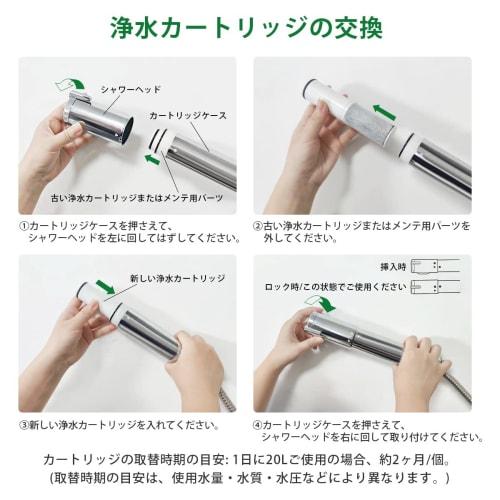 浄水カートリッジの交換

シャワーヘッド

カートリッジケース

古い浄水カートリッジまたはメンテ用パーツ

①カートリッジケースを押さえて、シャワーヘッドを左に回してはずしてください。

②古い浄水カートリッジまたはメンテ用パーツを外してください。

新しい浄水カートリッジ

③新しい浄水カートリッジを入れてください。

挿入時

ロック時/この状態でご使用ください

④カートリッジケースを押さえて、シャワーヘッドを右に回して取り付けてください。

カートリッジの取替時期の目安: 1日に20Lご使用の場合、約2ヶ月/個。
(取替時期の目安は、使用水量・水質・水圧などにより異なります。)