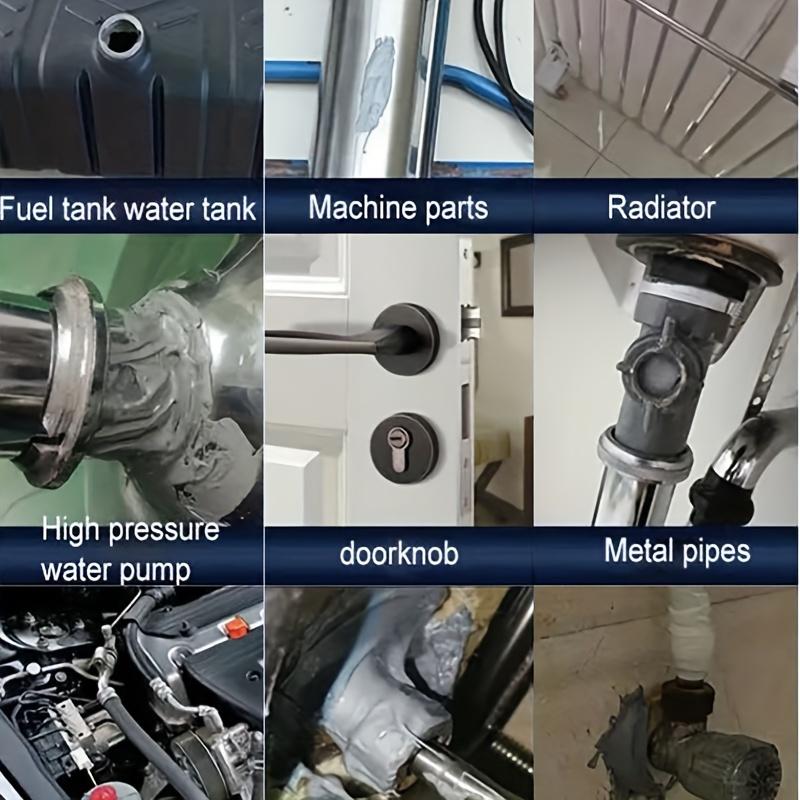 Fuel tank water tank

Machine parts

Radiator

High pressure water pump

doorknob

Metal pipes