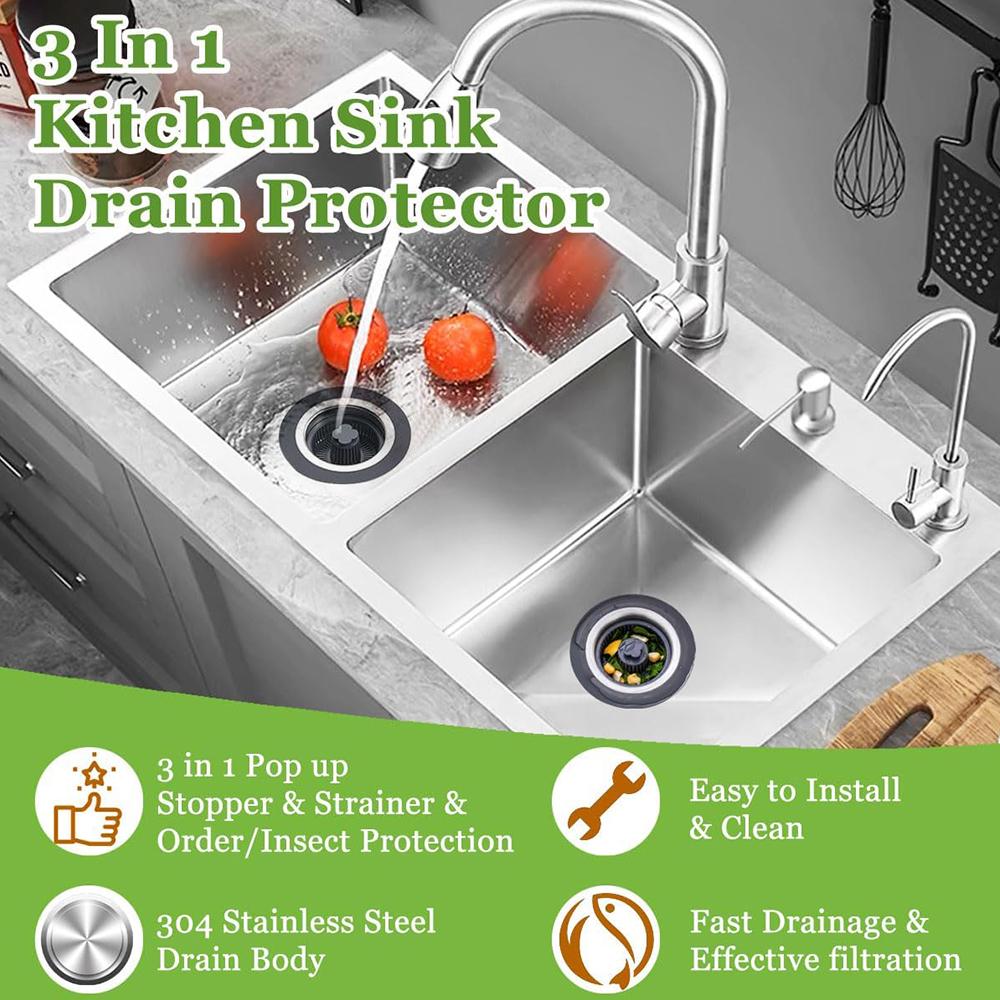 3 In 1
Kitchen Sink
Drain Protector

3 in 1 Pop up Stopper & Strainer & Order/Insect Protection

Easy to Install & Clean

304 Stainless Steel Drain Body

Fast Drainage & Effective filtration