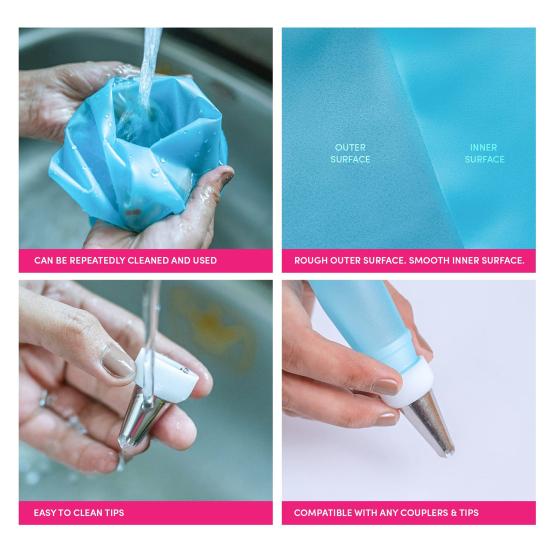 CAN BE REPEATEDLY CLEANED AND USED

OUTER SURFACE

INNER SURFACE

ROUGH OUTER SURFACE. SMOOTH INNER SURFACE.

EASY TO CLEAN TIPS

COMPATIBLE WITH ANY COUPLERS & TIPS