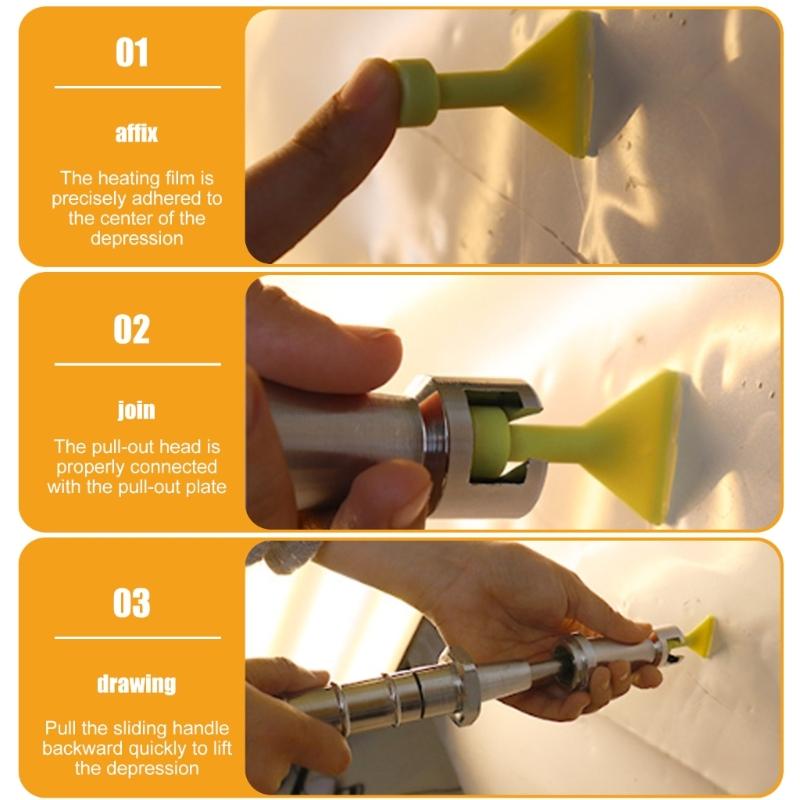 01

affix

The heating film is precisely adhered to the center of the depression

02

join

The pull-out head is properly connected with the pull-out plate

03

drawing

Pull the sliding handle backward quickly to lift the depression