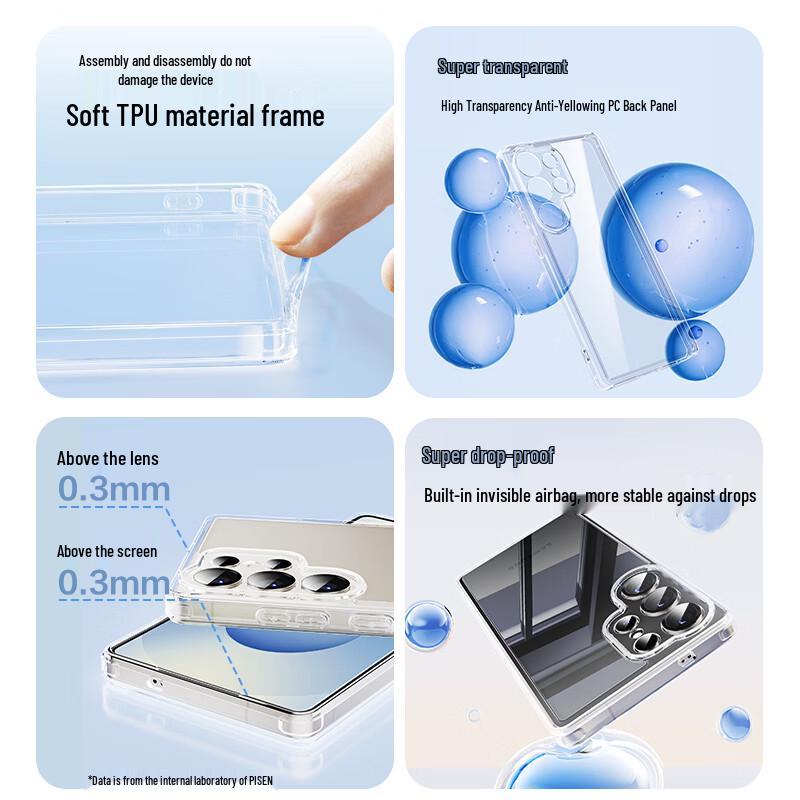 Assembly and disassembly do not damage the device

Soft TPU material frame

Super transparent

High Transparency Anti-Yellowing PC Back Panel

Above the lens

0.3mm

Above the screen

0.3mm

*Data is from the internal laboratory of PISEN

Super drop-proof

Built-in invisible airbag, more stable against drops