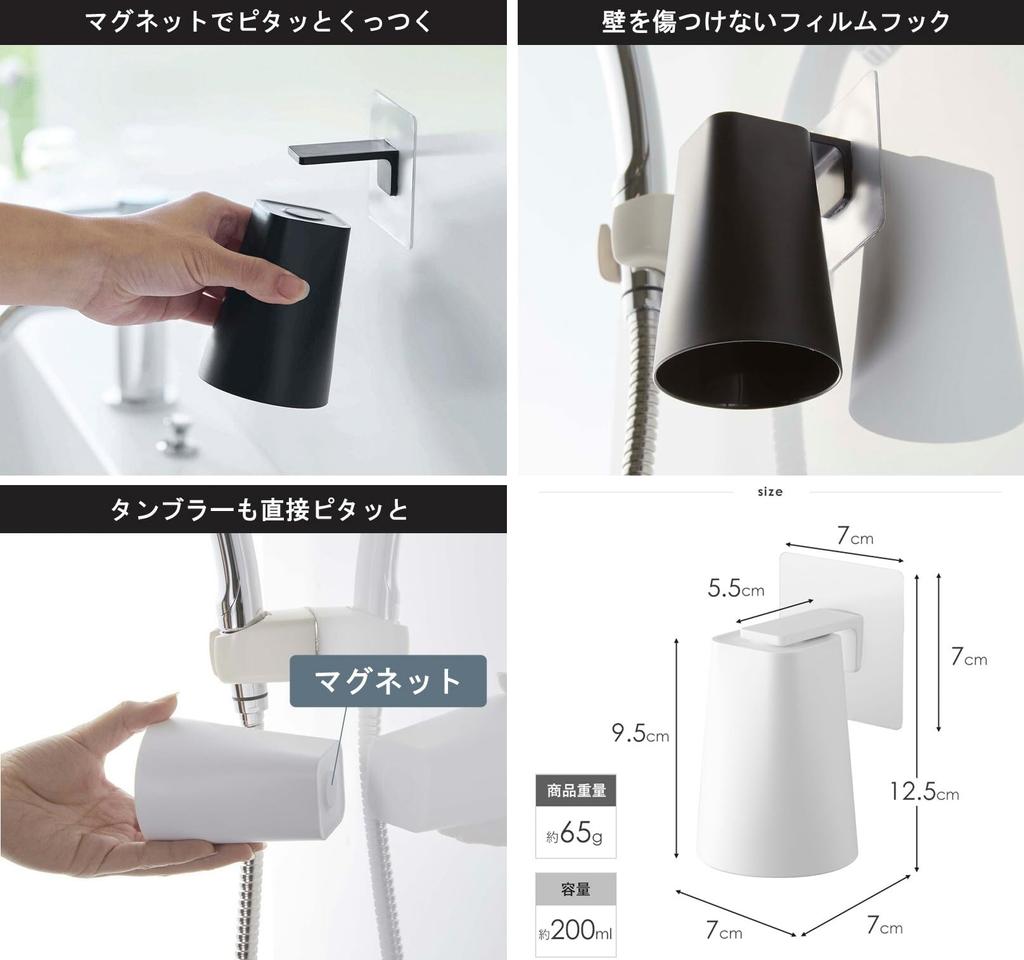 マグネットでピタッとくっつく

壁を傷つけないフィルムフック

タンブラーも直接ピタッと

マグネット

size

7cm

5.5cm

7cm

9.5cm

12.5cm

商品重量

約65g

容量

約200ml

7cm

7cm