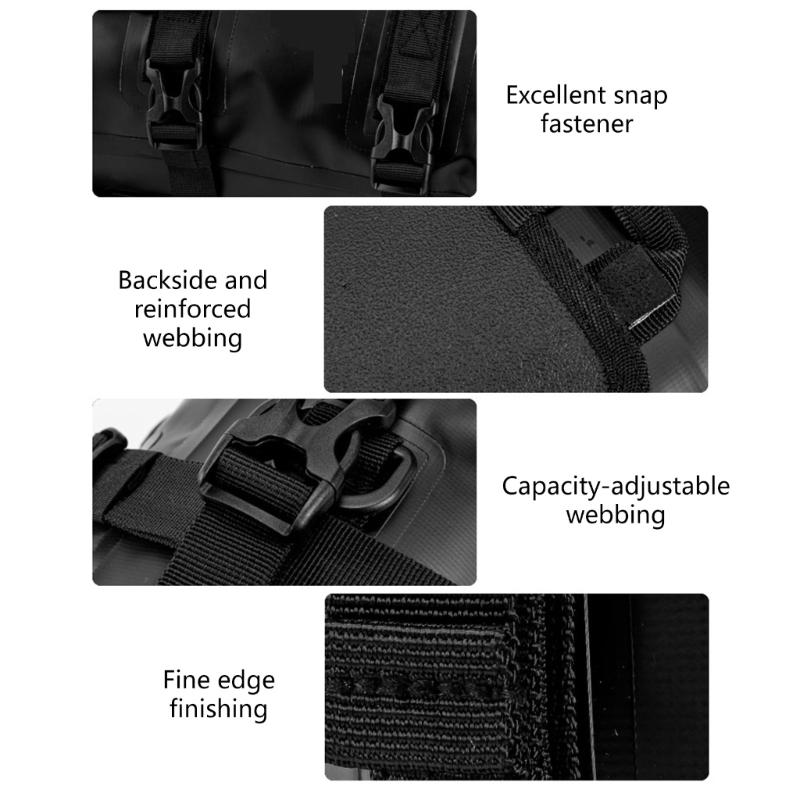 Excellent snap fastener

Backside and reinforced webbing

Capacity-adjustable webbing

Fine edge finishing