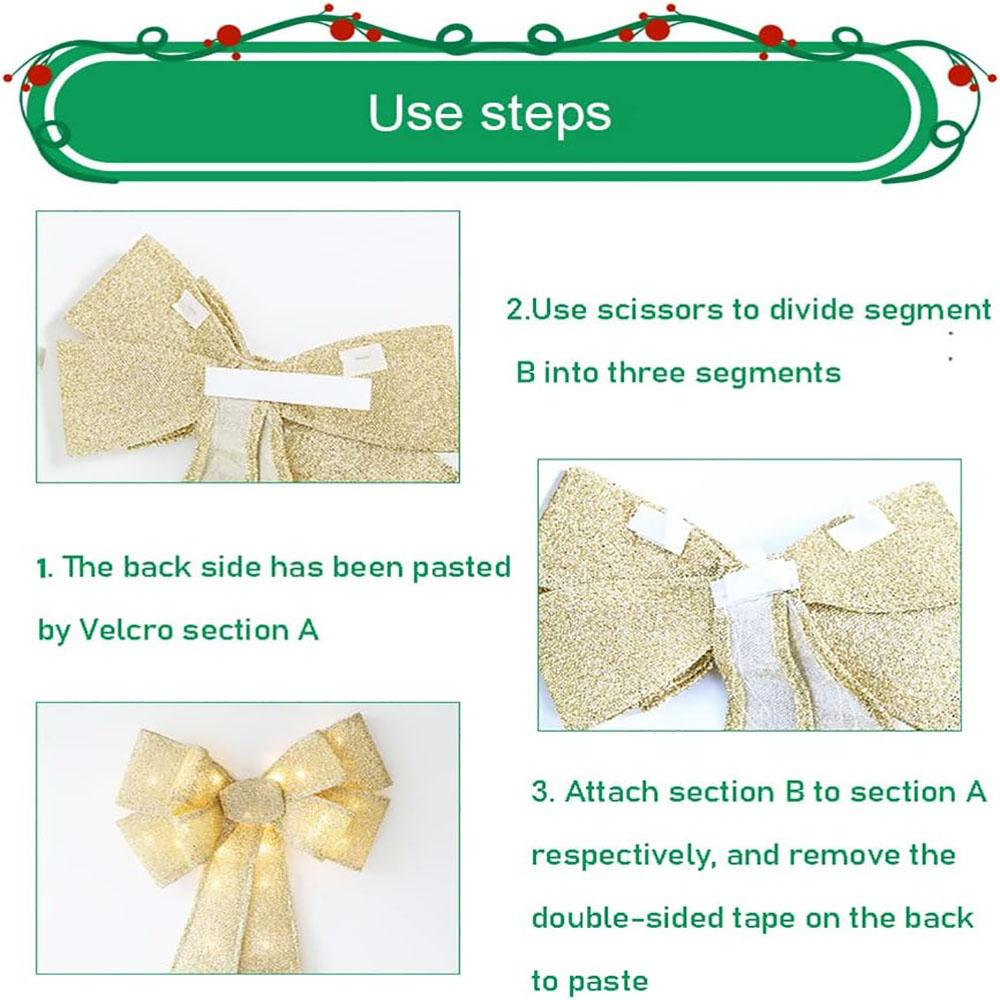 Use steps

2.Use scissors to divide segment B into three segments

1. The back side has been pasted by Velcro section A

3. Attach section B to section A respectively, and remove the double-sided tape on the back to paste