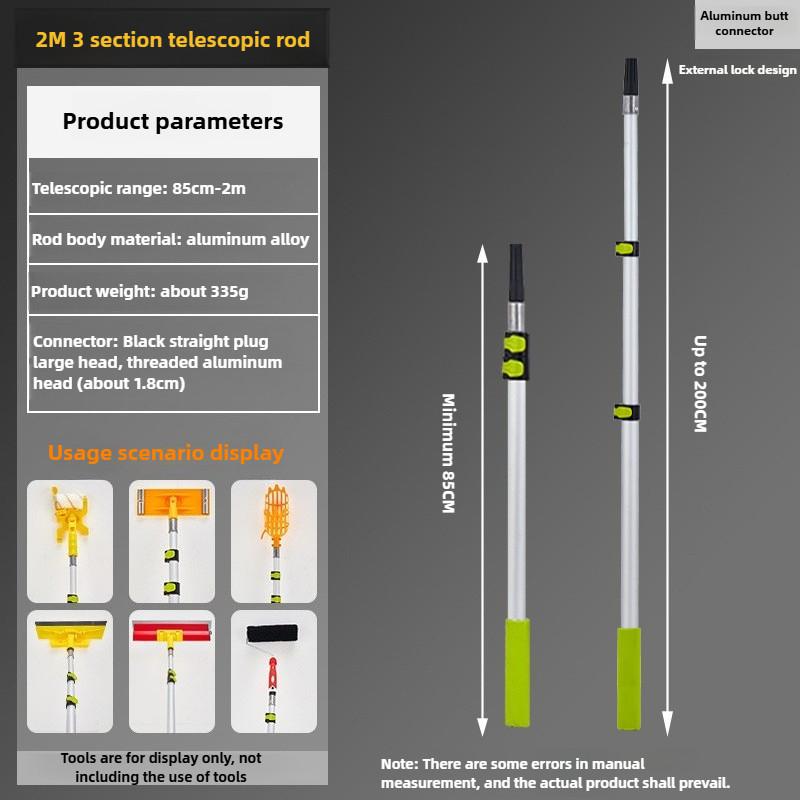 2M 3 section telescopic rod

Product parameters

Telescopic range: 85cm-2m

Rod body material: aluminum alloy

Product weight: about 335g

Connector: Black straight plug large head, threaded aluminum head (about 1.8cm)

Usage scenario display

Tools are for display only, not including the use of tools

Aluminum butt connector

External lock design

Minimum 85CM

Up to 200CM

Note: There are some errors in manual measurement, and the actual product shall prevail.