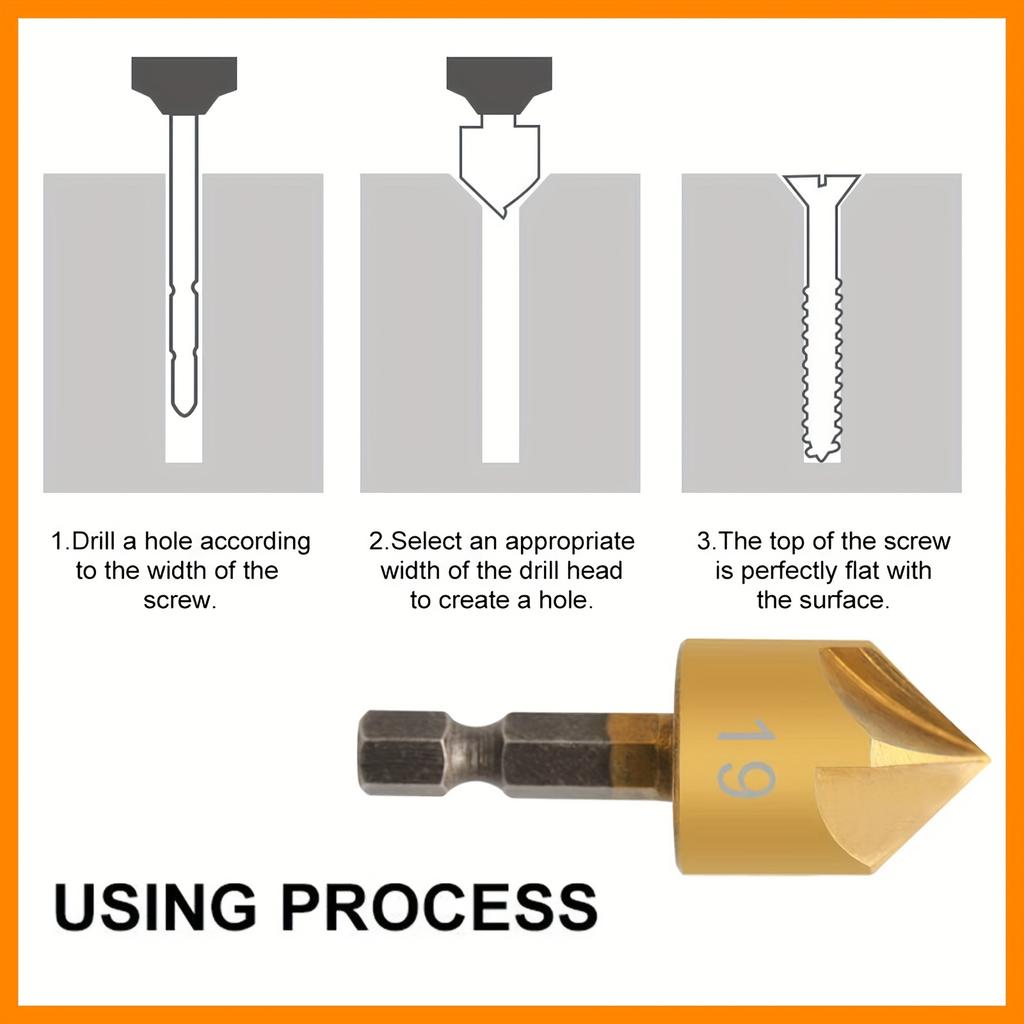 1.Drill a hole according to the width of the screw.

2.Select an appropriate width of the drill head to create a hole.

3.The top of the screw is perfectly flat with the surface.

19

USING PROCESS