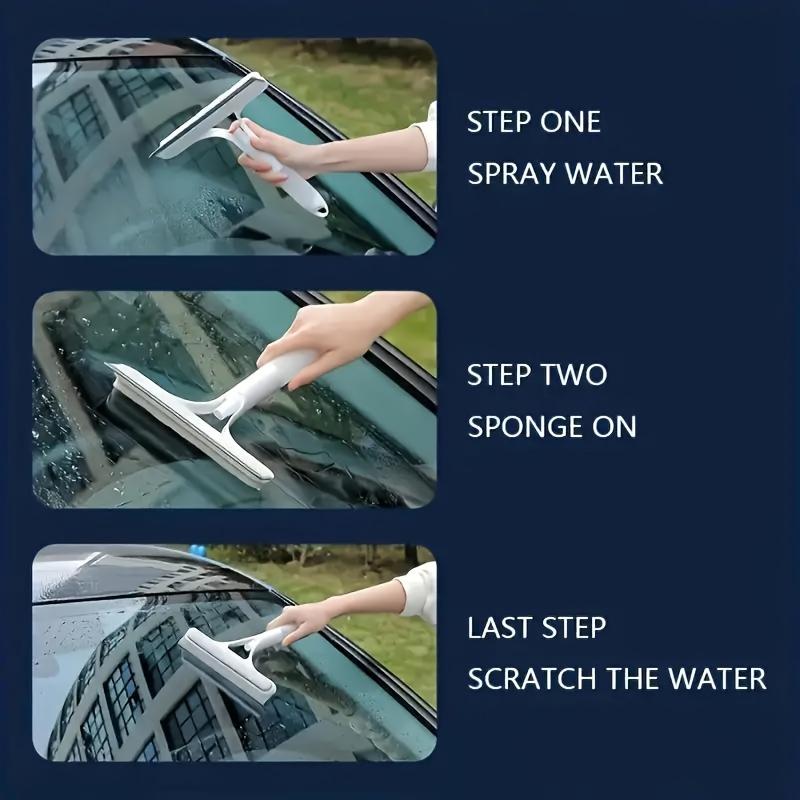 STEP ONE
SPRAY WATER

STEP TWO
SPONGE ON

LAST STEP
SCRATCH THE WATER