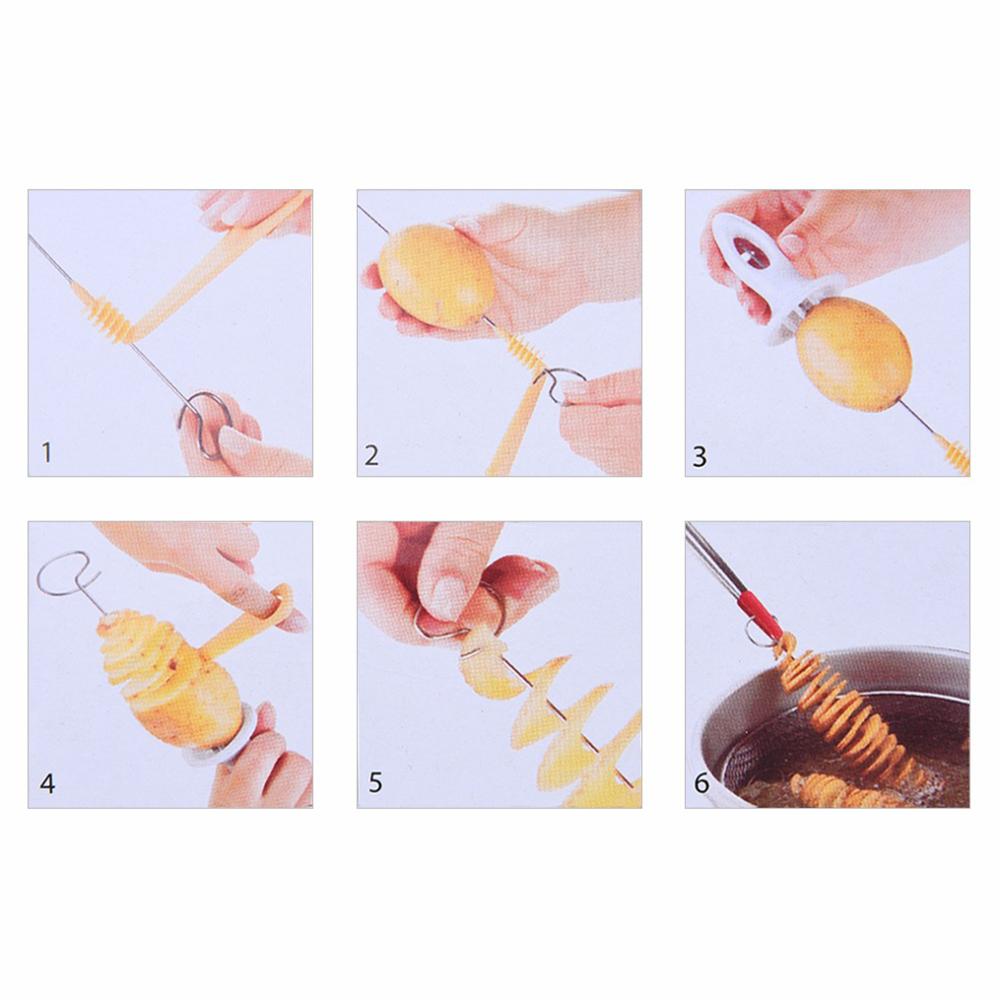 1

2

3

4

5

6