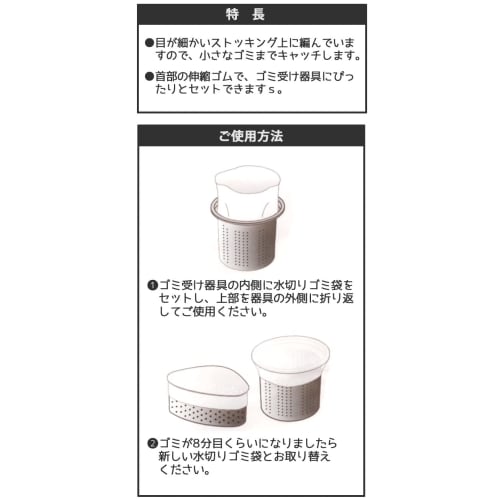 特　長

●目が細かいストッキング上に編んでいますので、小さなゴミまでキャッチします。

●首部の伸縮ゴムで、ゴミ受け器具にぴったりとセットできますs。

ご使用方法

❶ゴミ受け器具の内側に水切りゴミ袋をセットし、上部を器具の外側に折り返してご使用ください。

❷ゴミが8分目くらいになりましたら新しい水切りゴミ袋とお取り替えください。