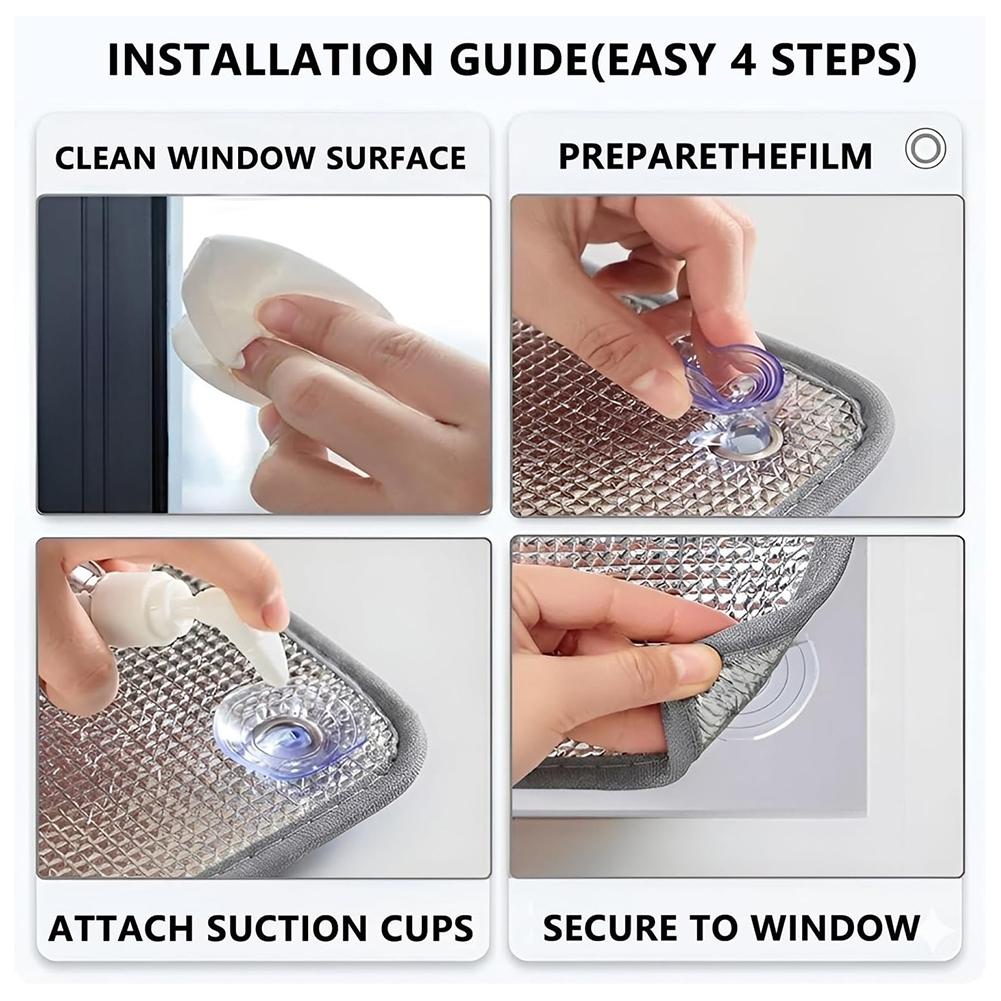 INSTALLATION GUIDE(EASY 4 STEPS)

CLEAN WINDOW SURFACE

PREPARETHEFILM

ATTACH SUCTION CUPS

SECURE TO WINDOW