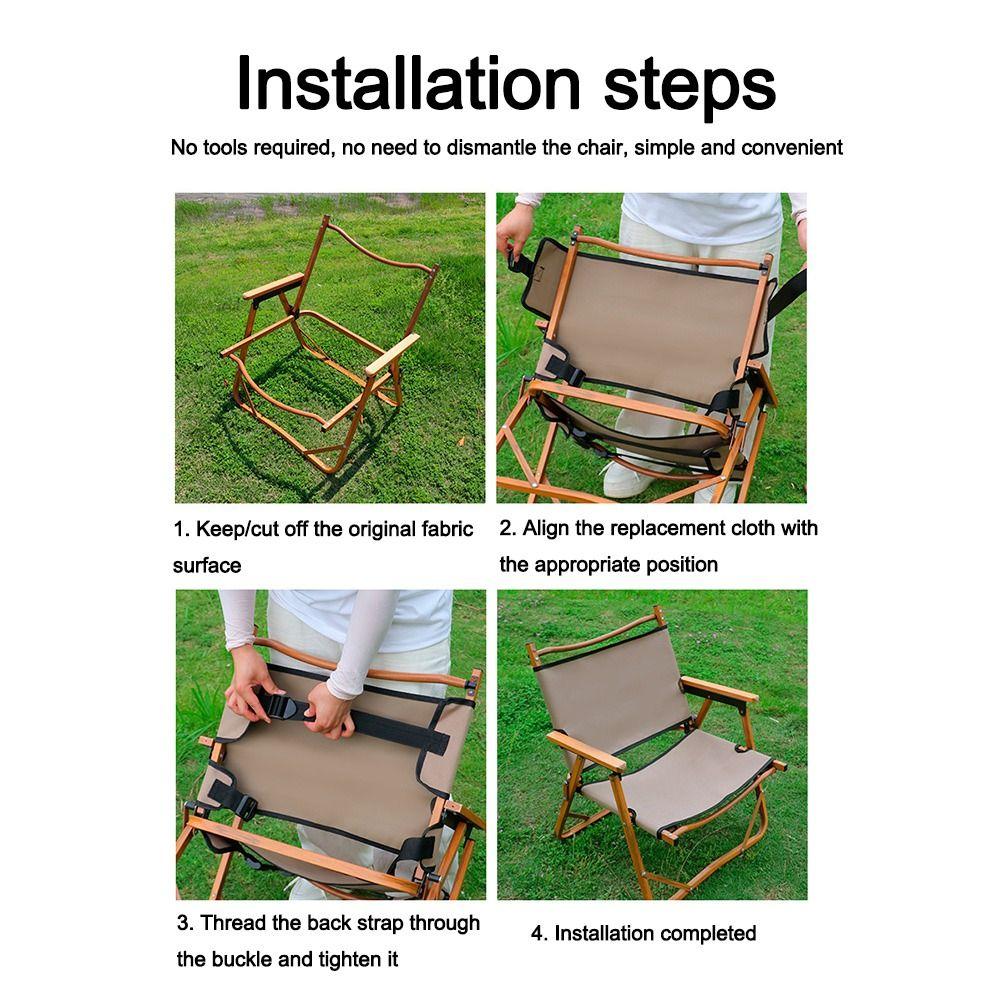 Installation steps

No tools required, no need to dismantle the chair, simple and convenient

1. Keep/cut off the original fabric surface

2. Align the replacement cloth with the appropriate position

3. Thread the back strap through the buckle and tighten it

4. Installation completed