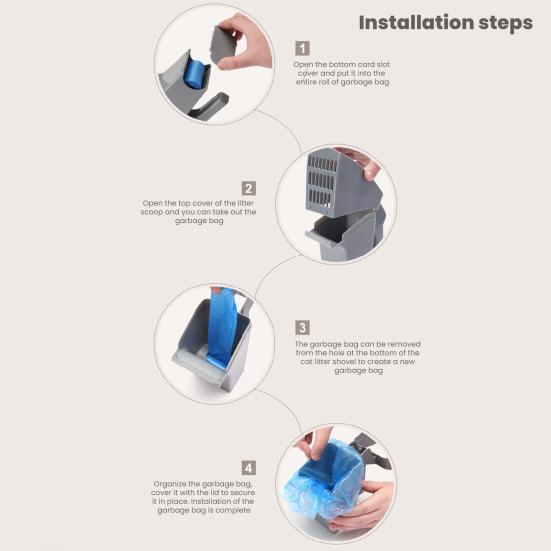 Installation steps

1

Open the bottom card slot cover and put it into the entire roll of garbage bag

2

Open the top cover of the litter scoop and you can take out the garbage bag

3

The garbage bag can be removed from the hole at the bottom of the cat litter shovel to create a new garbage bag

4

Organize the garbage bag, cover it with the lid to secure it in place. Installation of the garbage bag is complete