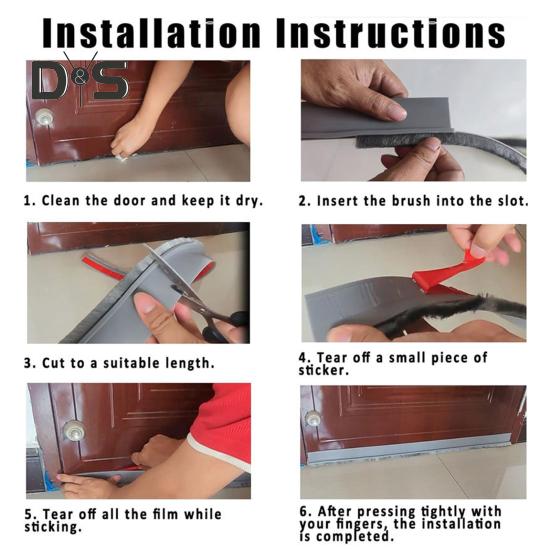 Installation Instructions

D&S

1. Clean the door and keep it dry.

2. Insert the brush into the slot.

3. Cut to a suitable length.

4. Tear off a small piece of sticker.

5. Tear off all the film while sticking.

6. After pressing tightly with your fingers, the installation is completed.