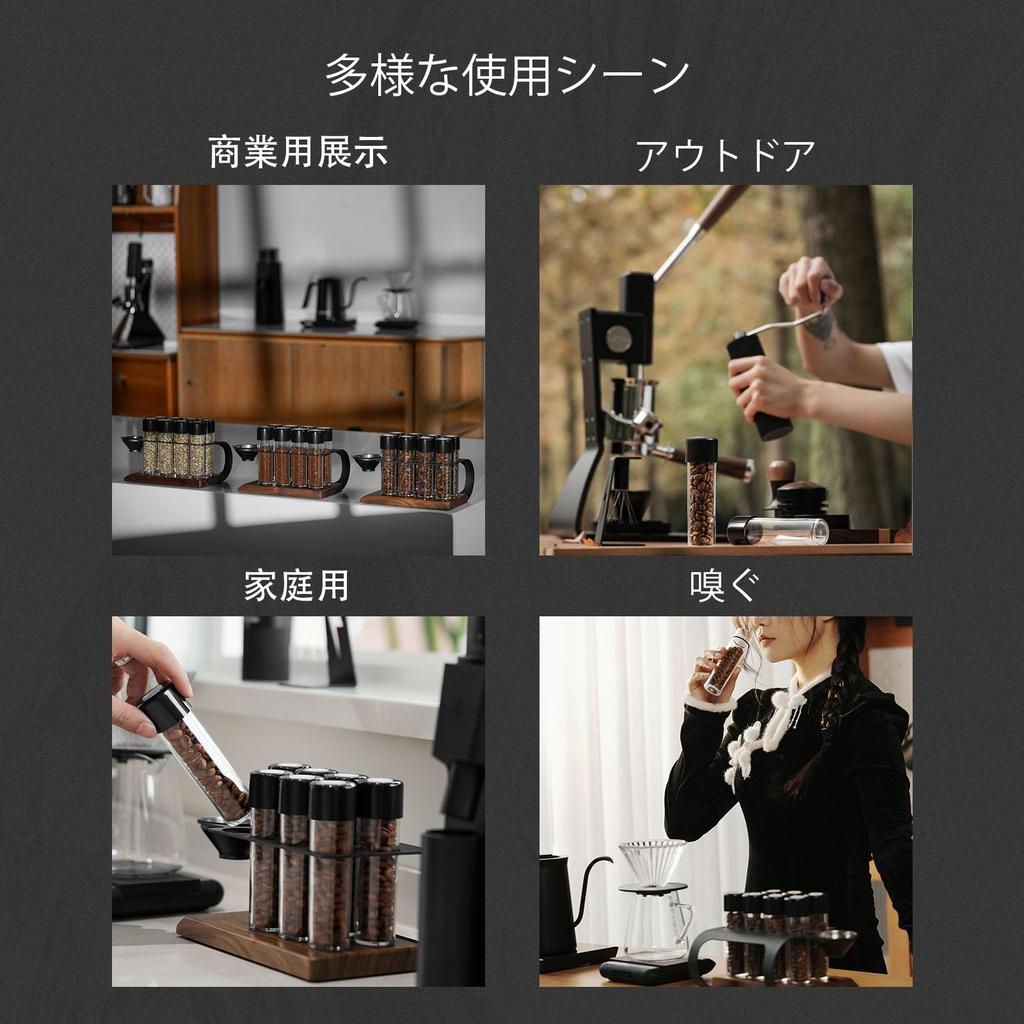 多様な使用シーン

商業用展示

アウトドア

家庭用

嗅ぐ