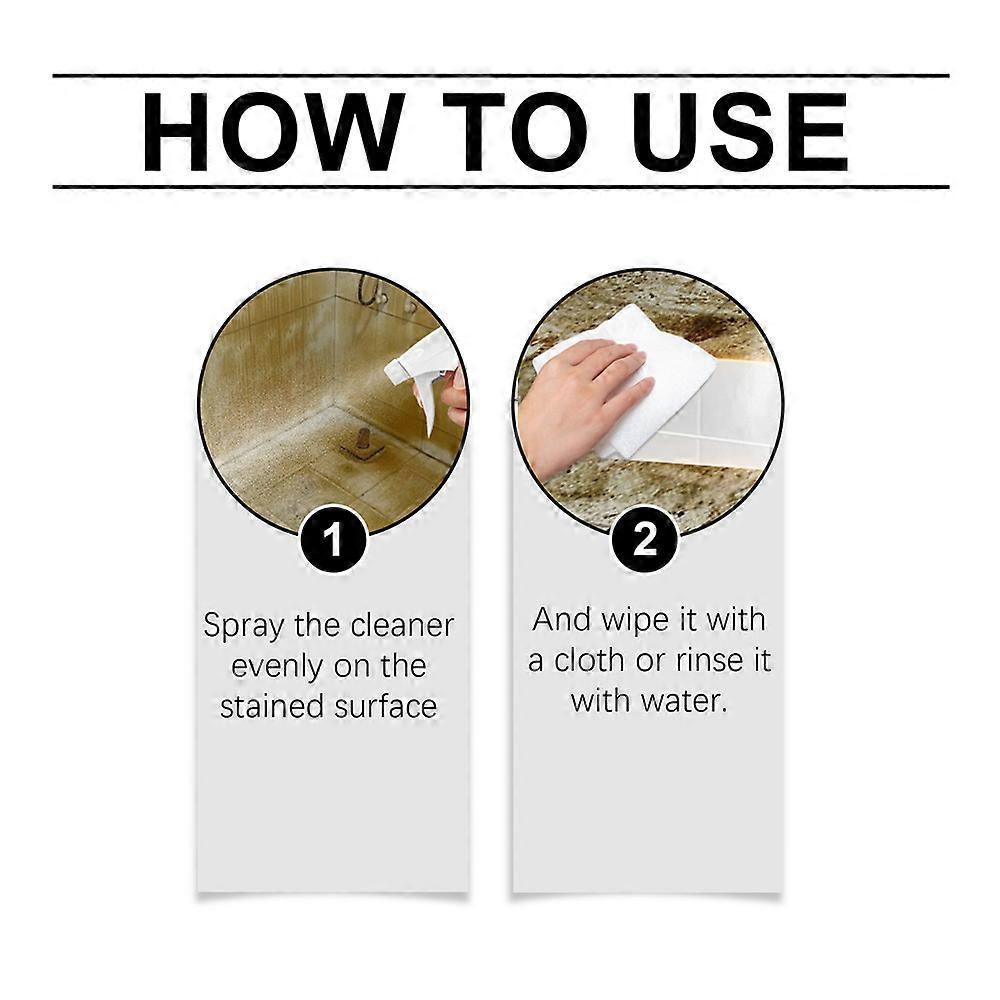 HOW TO USE

1

Spray the cleaner evenly on the stained surface

2

And wipe it with a cloth or rinse it with water.