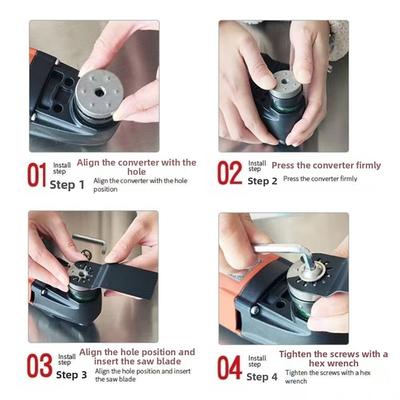 01 Install step Step 1

Align the converter with the hole

Align the converter with the hole position

02 Install step Step 2

Press the converter firmly

Press the converter firmly

03 Install step Step 3

Align the hole position and insert the saw blade

Align the hole position and insert the saw blade

04 Install step Step 4

Tighten the screws with a hex wrench

Tighten the screws with a hex wrench