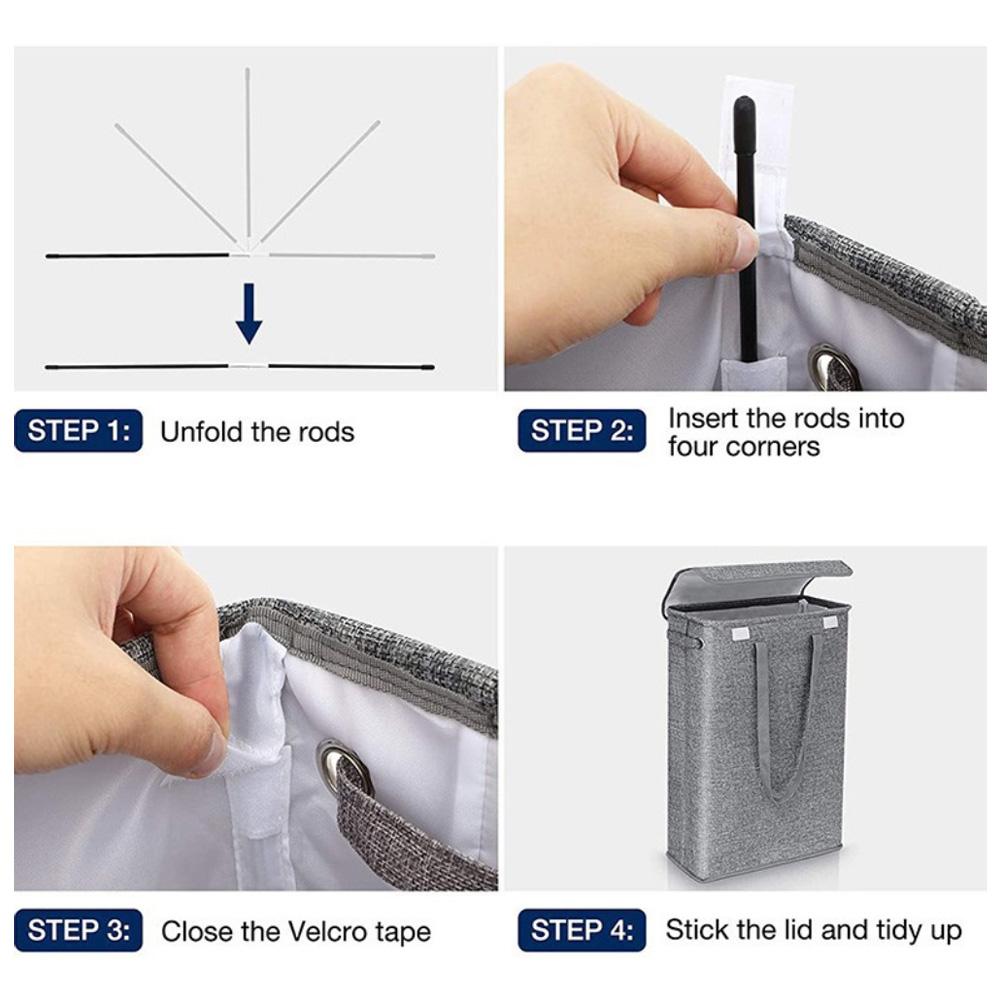 STEP 1: Unfold the rods

STEP 2: Insert the rods into four corners

STEP 3: Close the Velcro tape

STEP 4: Stick the lid and tidy up