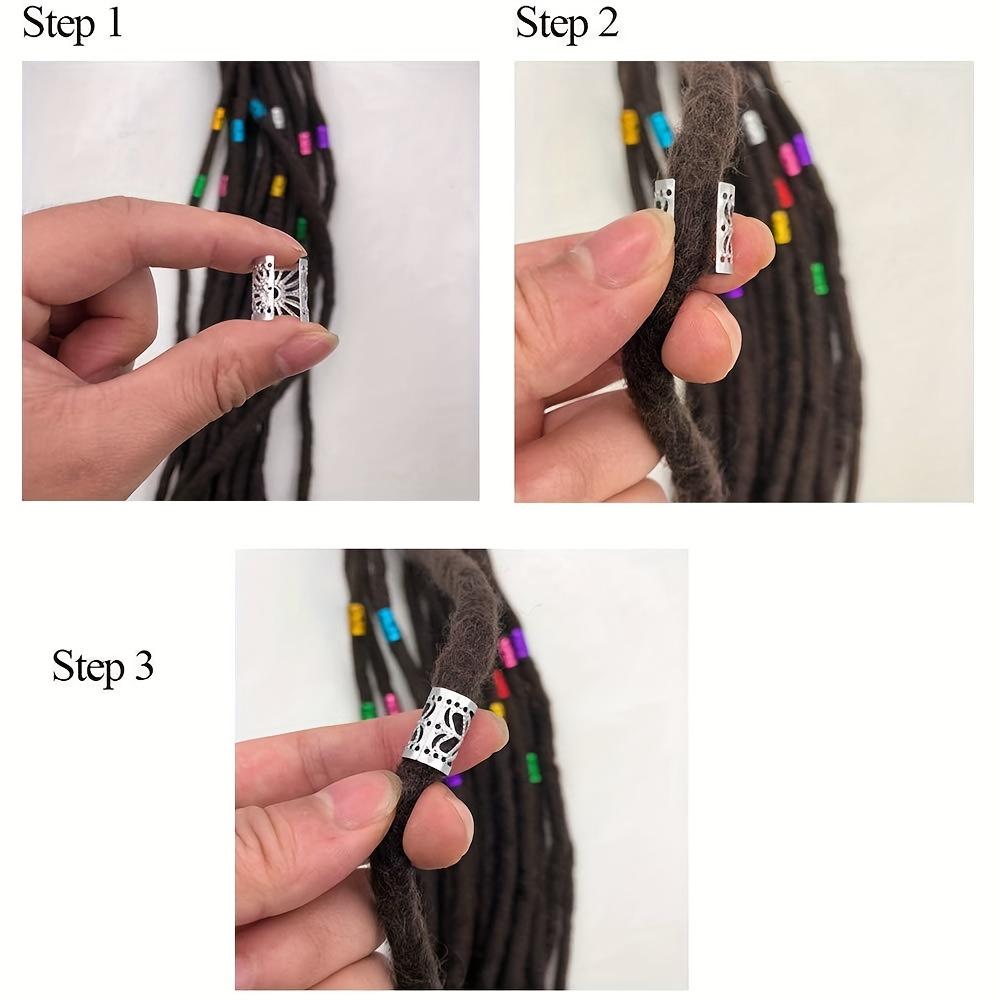 Step 1

Step 2

Step 3