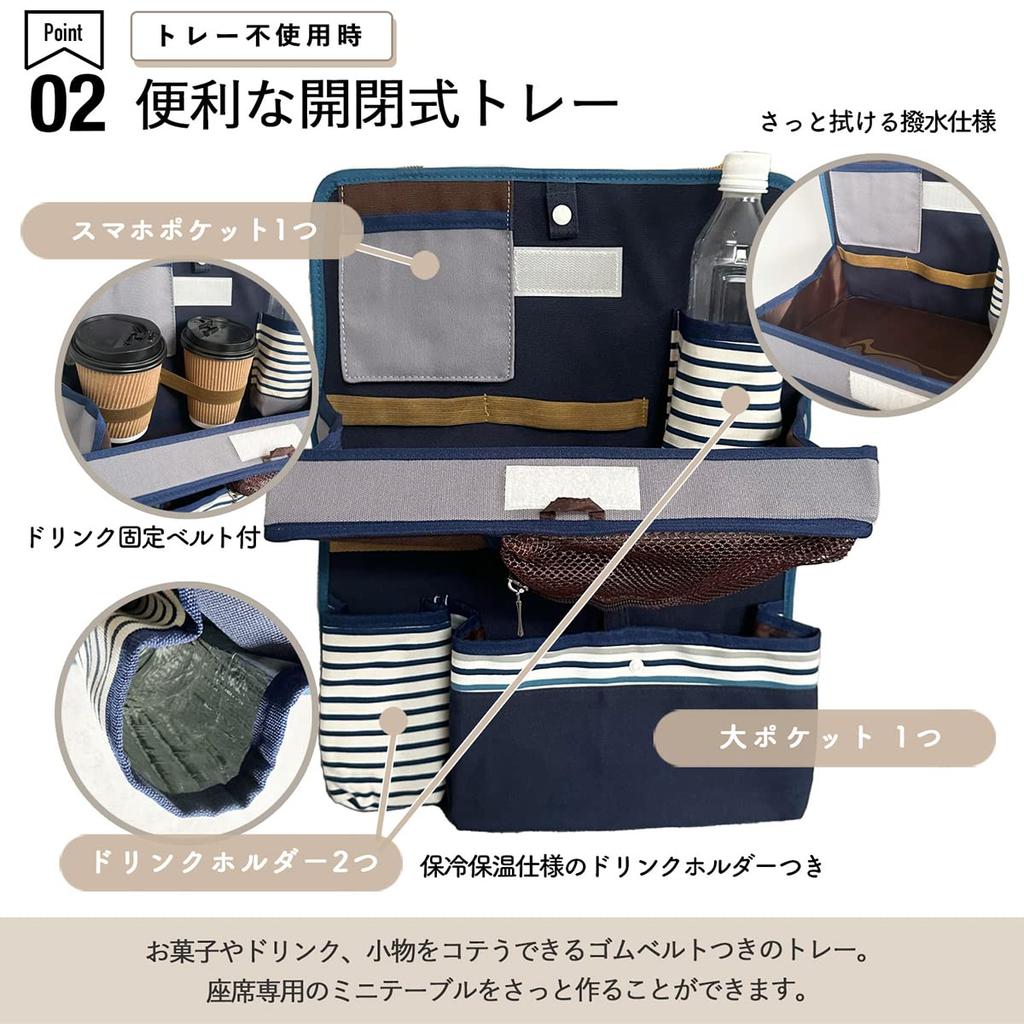 Point
02
トレー不使用時
便利な開閉式トレー

さっと拭ける撥水仕様

スマホポケット1つ

ドリンク固定ベルト付

大ポケット 1つ

ドリンクホルダー2つ

保冷保温仕様のドリンクホルダーつき

お菓子やドリンク、小物をコテうできるゴムベルトつきのトレー。
座席専用のミニテーブルをさっと作ることができます。