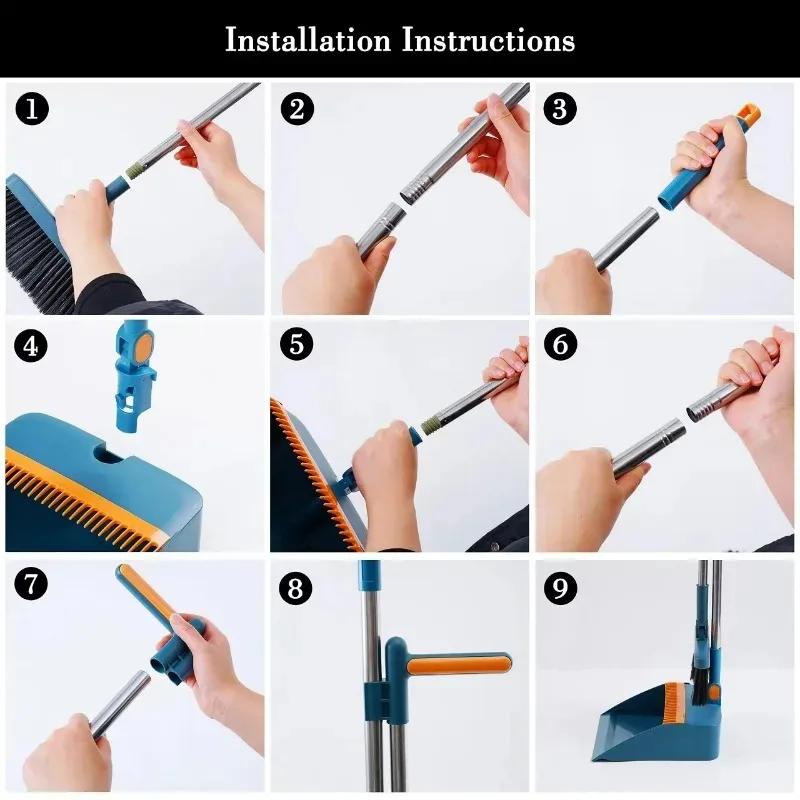 Installation Instructions

1

2

3

4

5

6

7

8

9