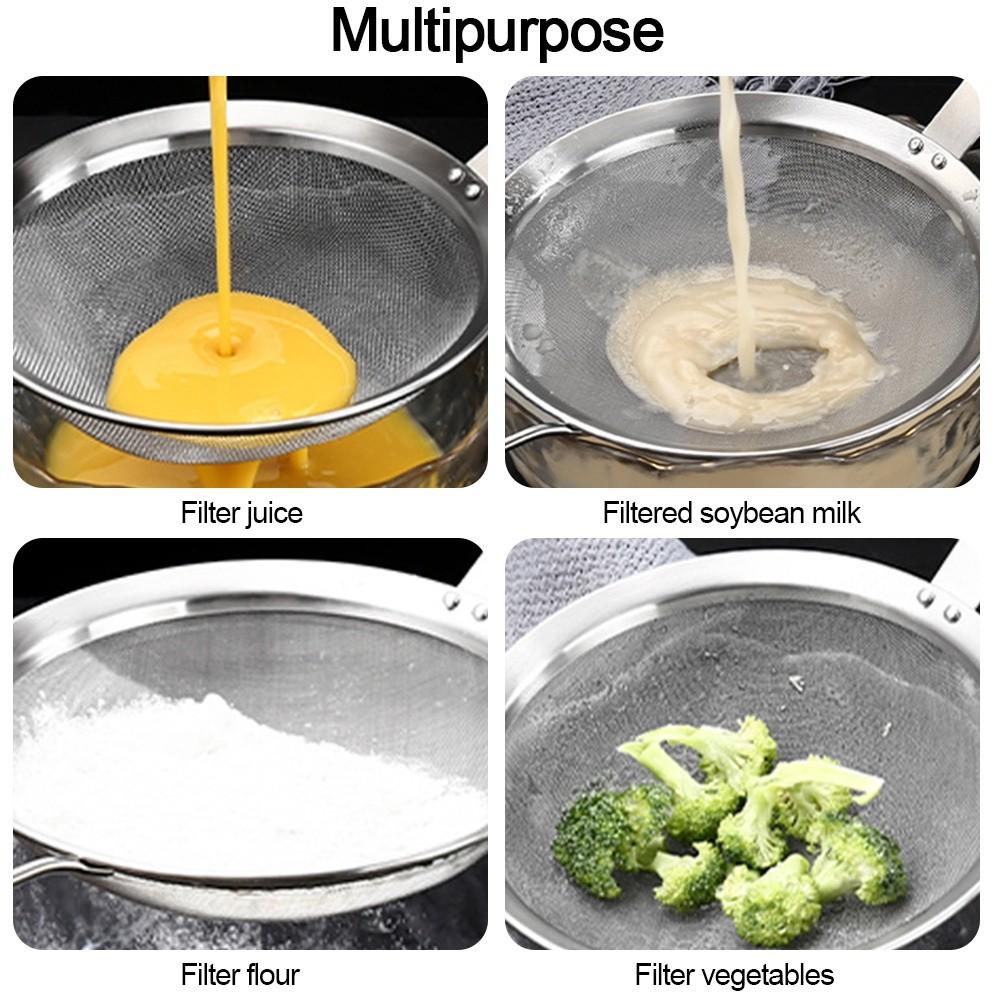 Multipurpose

Filter juice

Filtered soybean milk

Filter flour

Filter vegetables