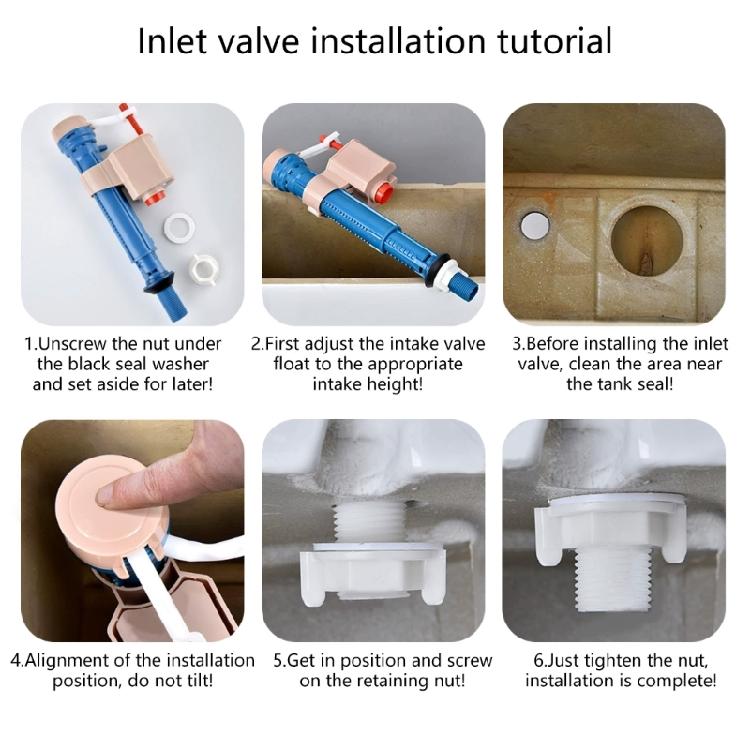 Inlet valve installation tutorial

1.Unscrew the nut under the black seal washer and set aside for later!

2.First adjust the intake valve float to the appropriate intake height!

3.Before installing the inlet valve, clean the area near the tank seal!

4.Alignment of the installation position, do not tilt!

5.Get in position and screw on the retaining nut!

6.Just tighten the nut, installation is complete!