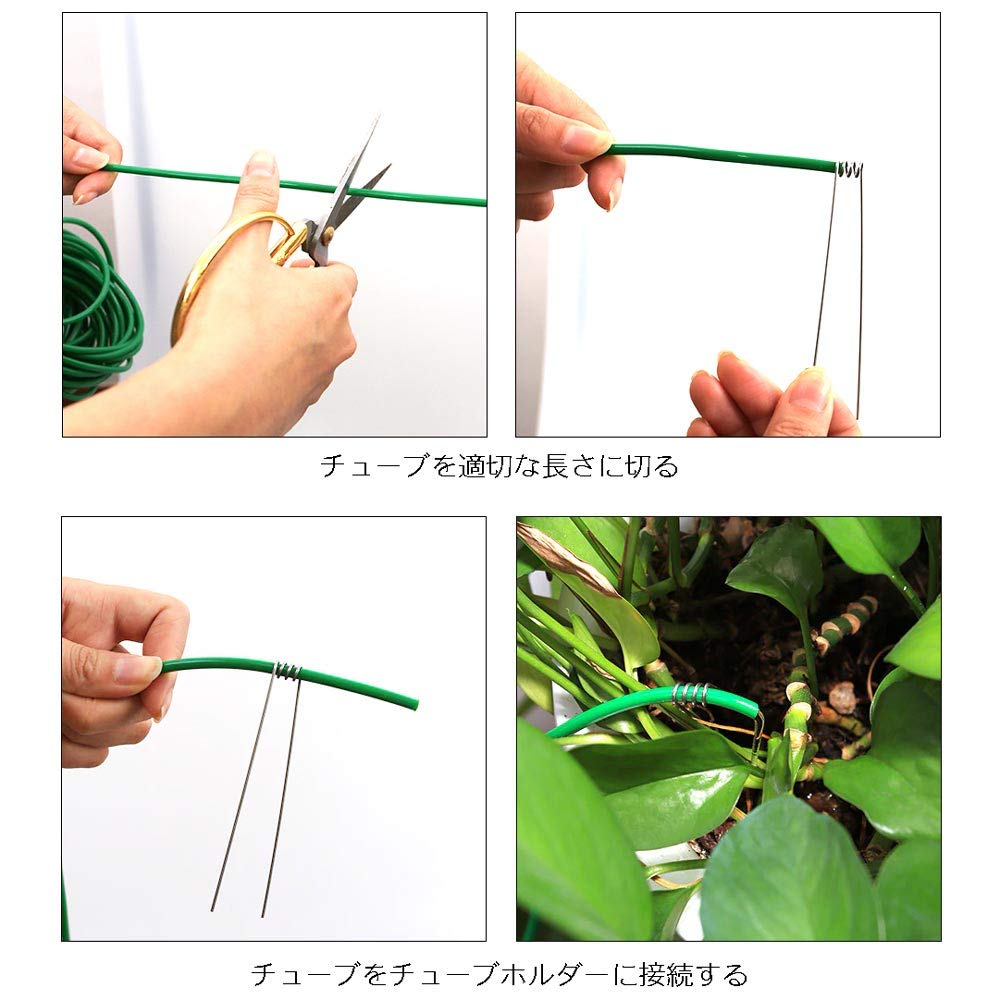 チューブを適切な長さに切る

チューブをチューブホルダーに接続する