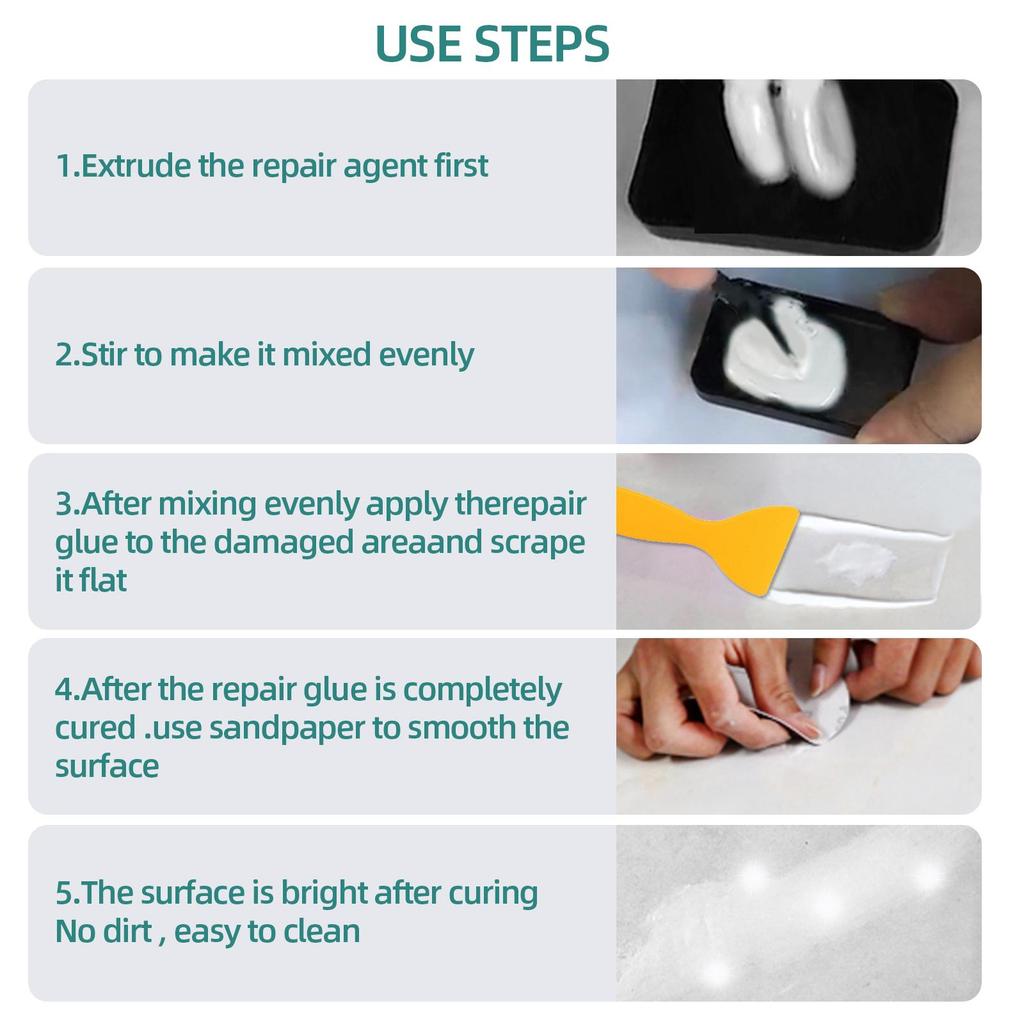 USE STEPS

1.Extrude the repair agent first

2.Stir to make it mixed evenly

3.After mixing evenly apply therepair glue to the damaged areaand scrape it flat

4.After the repair glue is completely cured .use sandpaper to smooth the surface

5.The surface is bright after curing
No dirt , easy to clean