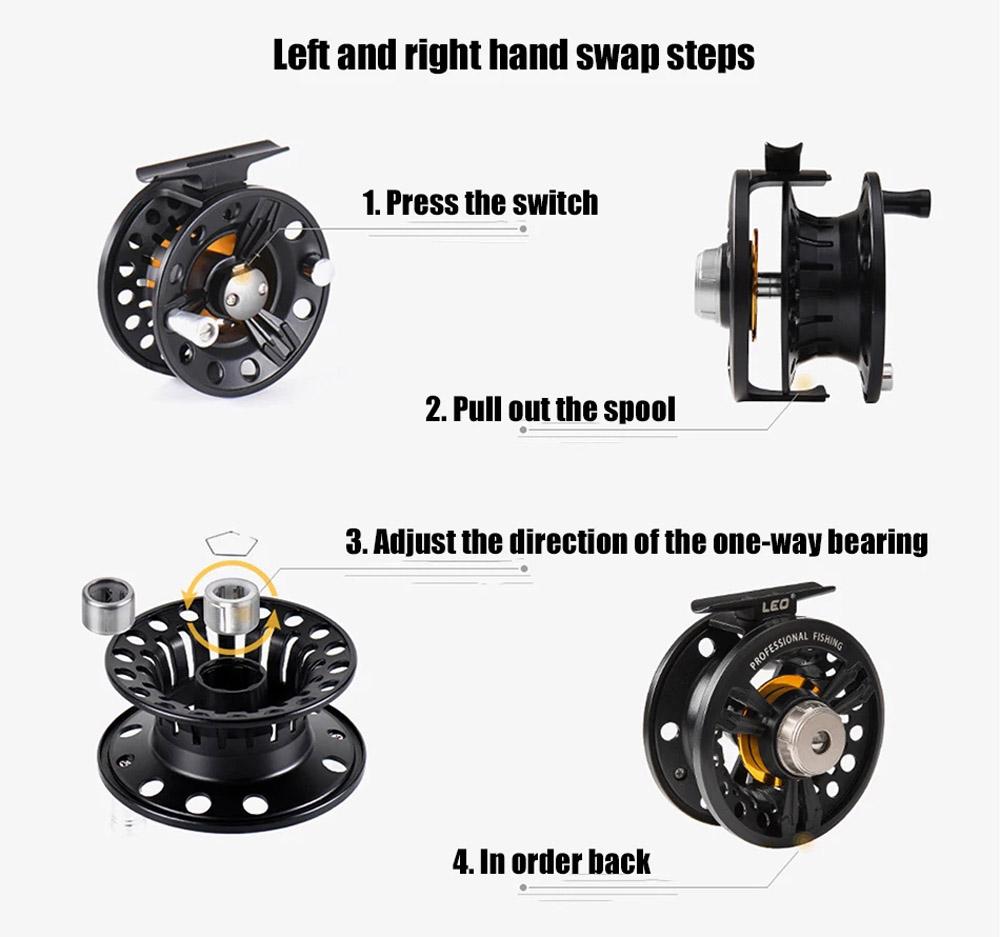 Left and right hand swap steps

1. Press the switch

2. Pull out the spool

3. Adjust the direction of the one-way bearing

LEO

PROFESSIONAL FISHING

4. In order back