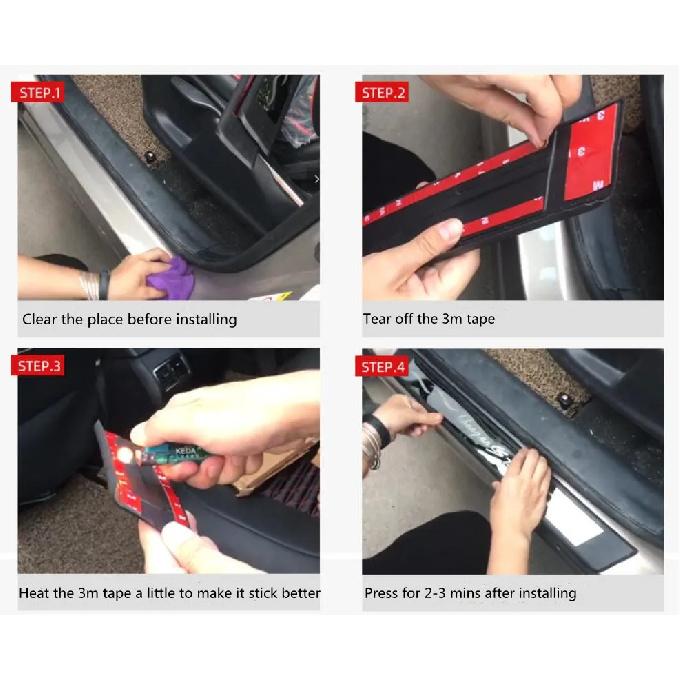 STEP.1

Clear the place before installing

STEP.2

Tear off the 3m tape

STEP.3

KEDA

Heat the 3m tape a little to make it stick better

STEP.4

Press for 2-3 mins after installing