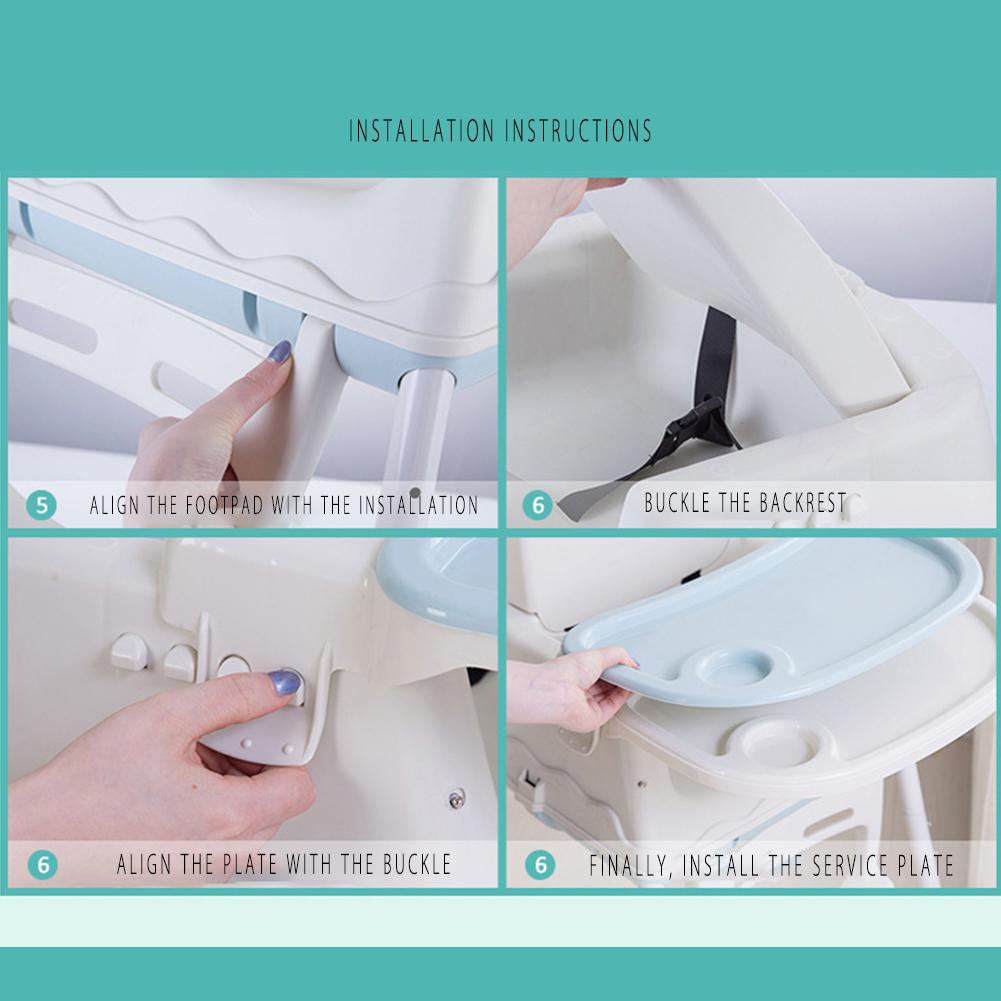 INSTALLATION INSTRUCTIONS

5 ALIGN THE FOOTPAD WITH THE INSTALLATION

6 BUCKLE THE BACKREST

6 ALIGN THE PLATE WITH THE BUCKLE

6 FINALLY, INSTALL THE SERVICE PLATE