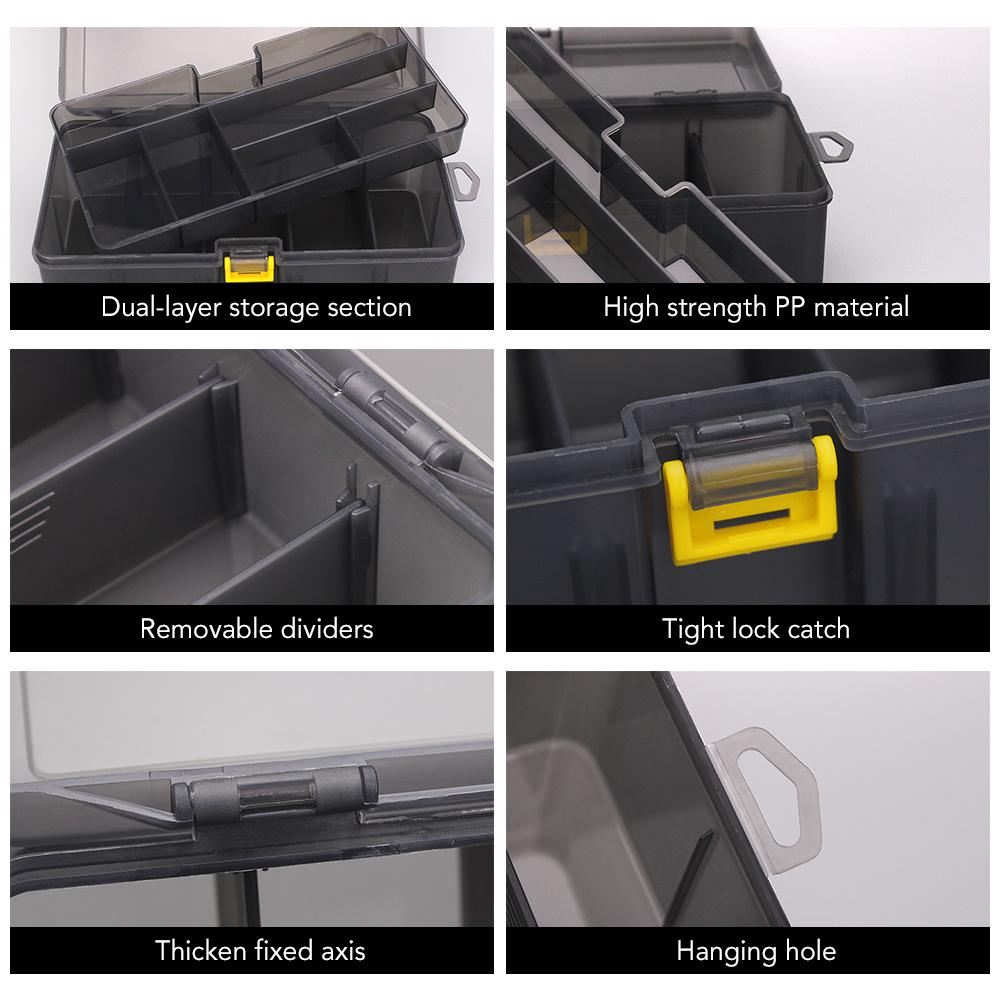 Dual-layer storage section

High strength PP material

Removable dividers

Tight lock catch

Thicken fixed axis

Hanging hole