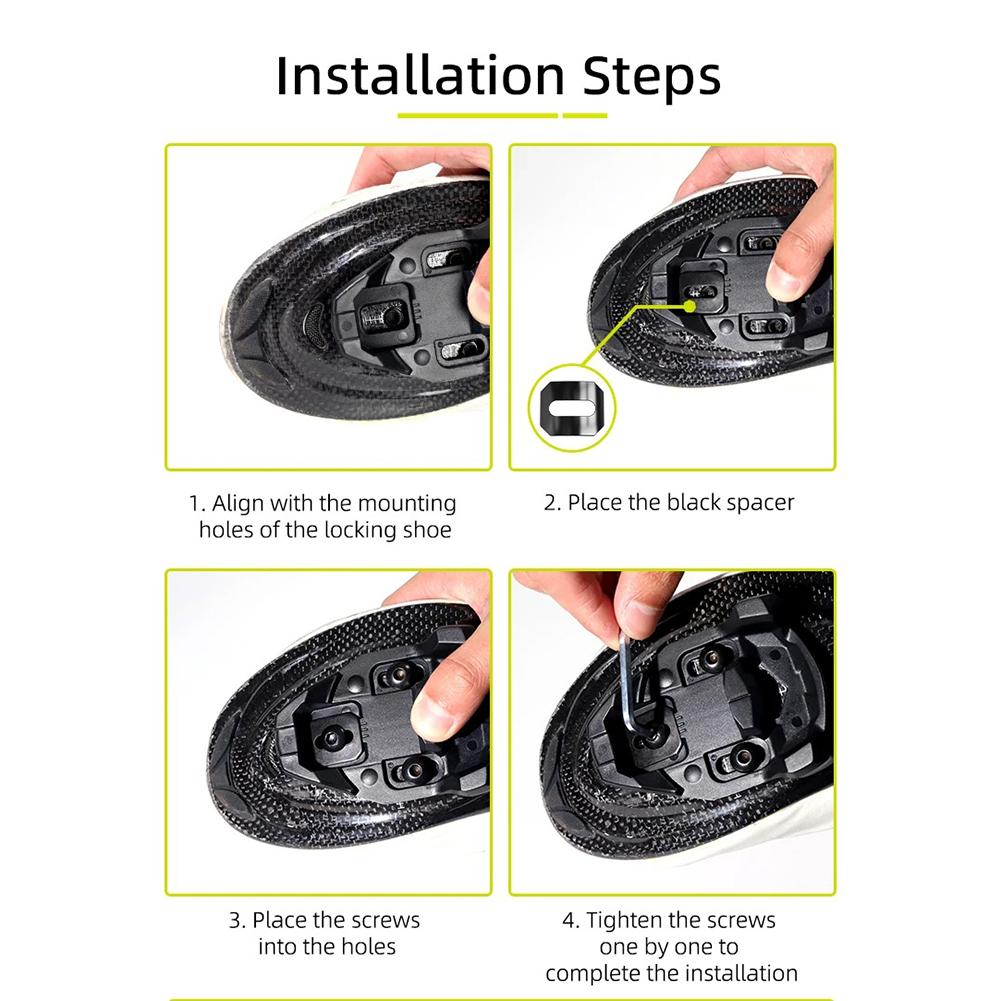 Installation Steps

1. Align with the mounting holes of the locking shoe

2. Place the black spacer

3. Place the screws into the holes

4. Tighten the screws one by one to complete the installation