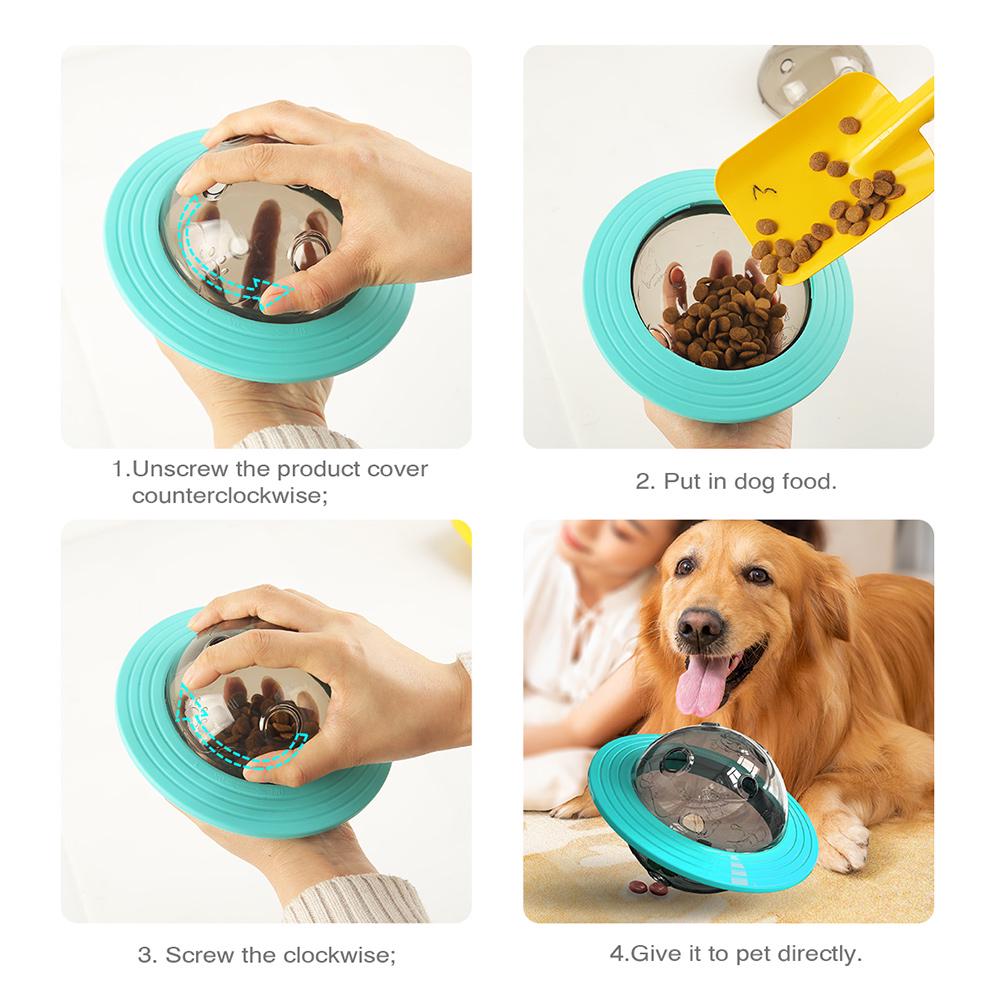 1.Unscrew the product cover counterclockwise;

2. Put in dog food.

3. Screw the clockwise;

4.Give it to pet directly.