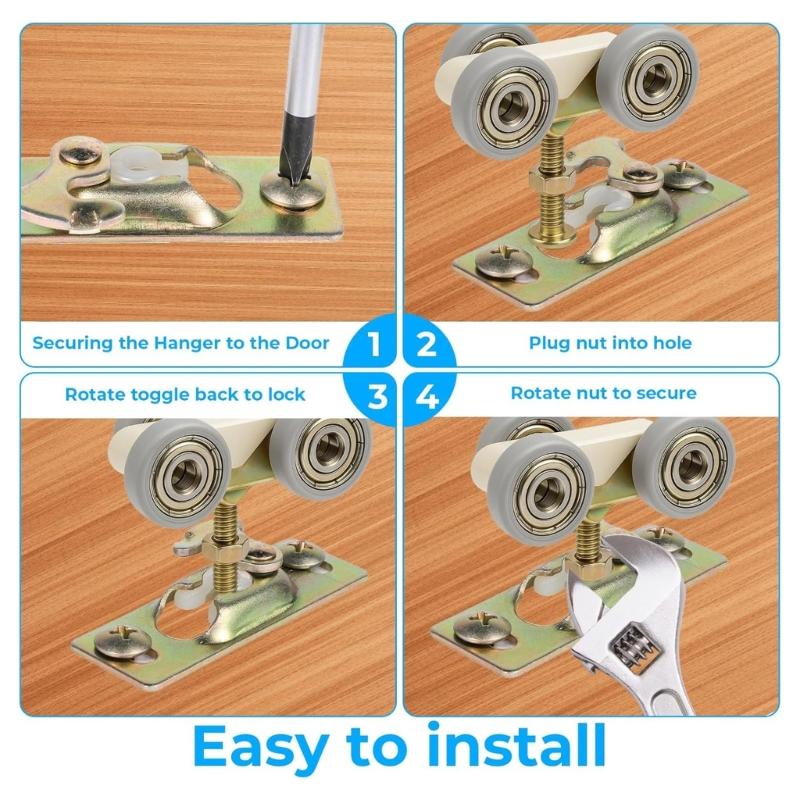 Securing the Hanger to the Door

1

2

Plug nut into hole

Rotate toggle back to lock

3

4

Rotate nut to secure

Easy to install