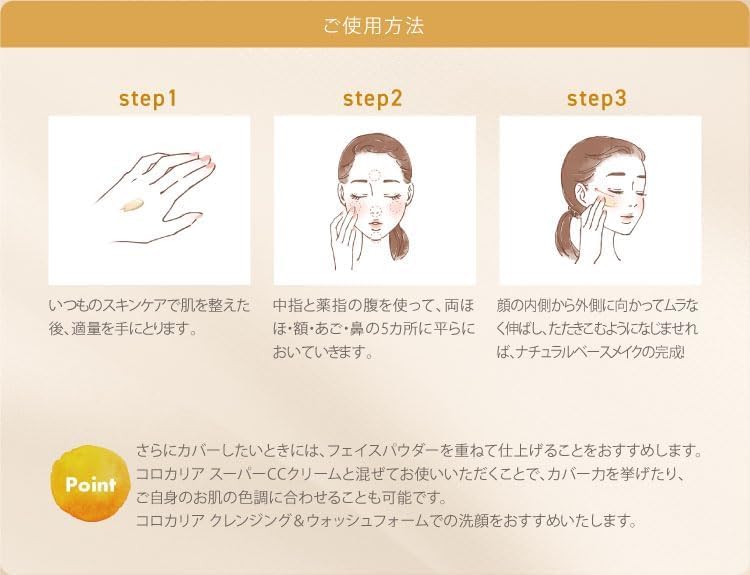 ご使用方法

step1

いつものスキンケアで肌を整えた後、適量を手にとります。

step2

中指と薬指の腹を使って、両ほほ・額・あご・鼻の5カ所に平らにおいていきます。

step3

顔の内側から外側に向かってムラなく伸ばし、たたきこむようになじませれば、ナチュラルベースメイクの完成!

Point

さらにカバーしたいときには、フェイスパウダーを重ねて仕上げることをおすすめします。
コロカリア スーパーCCクリームと混ぜてお使いいただくことで、カバー力を挙げたり、ご自身のお肌の色調に合わせることも可能です。
コロカリア クレンジング＆ウォッシュフォームでの洗顔をおすすめいたします。