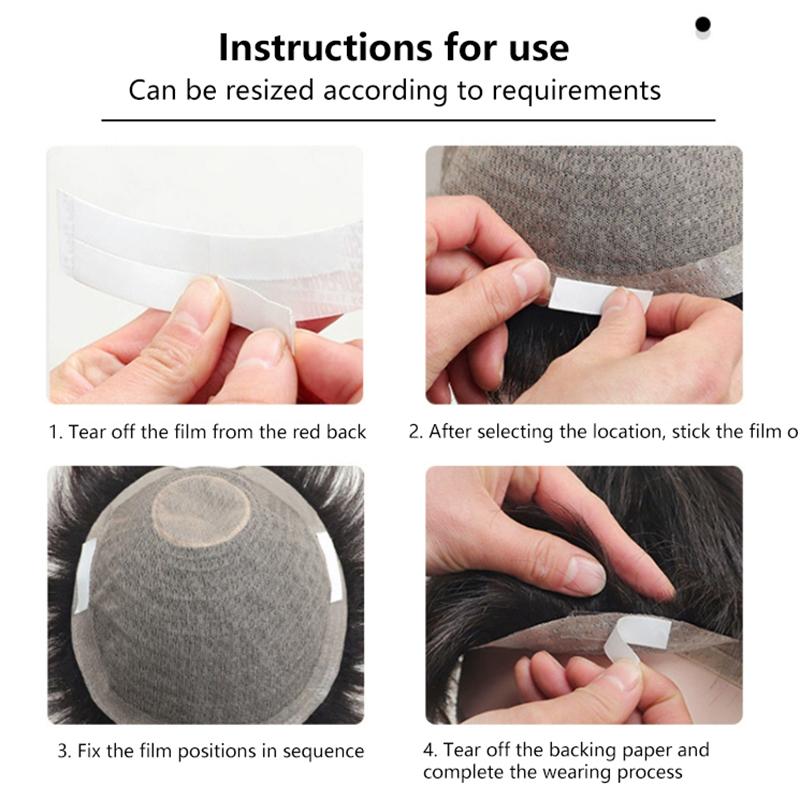 Instructions for use

Can be resized according to requirements

1. Tear off the film from the red back

2. After selecting the location, stick the film o

3. Fix the film positions in sequence

4. Tear off the backing paper and complete the wearing process