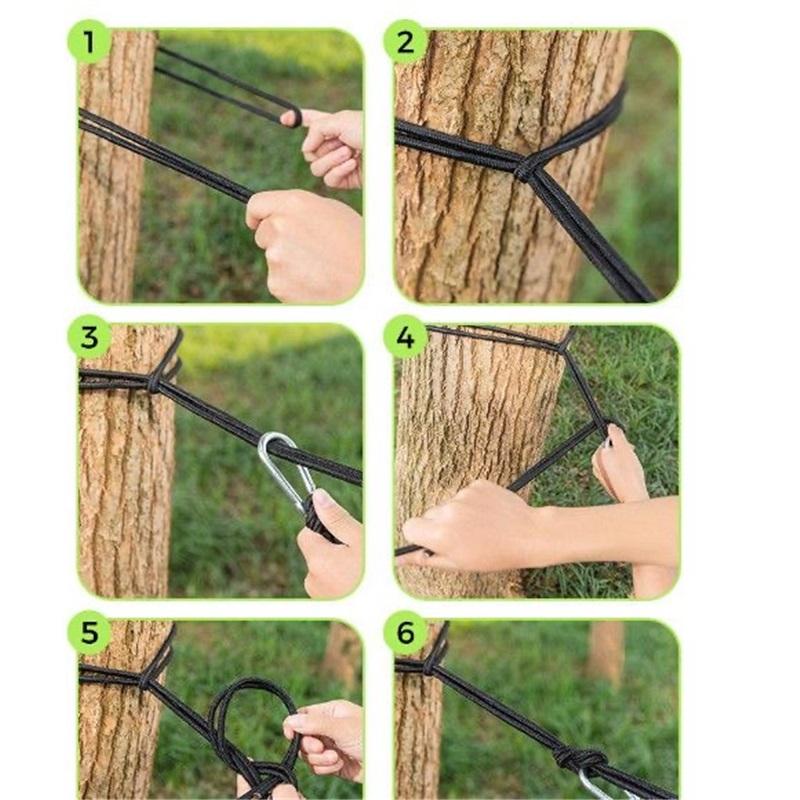 1
2
3
4
5
6