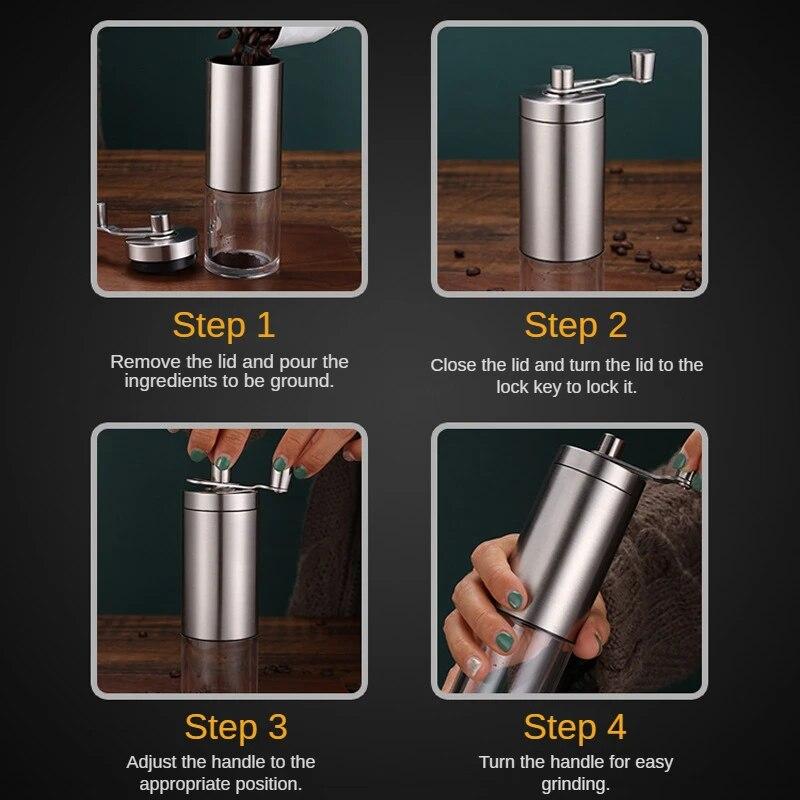 Step 1
Remove the lid and pour the ingredients to be ground.

Step 2
Close the lid and turn the lid to the lock key to lock it.

Step 3
Adjust the handle to the appropriate position.

Step 4
Turn the handle for easy grinding.