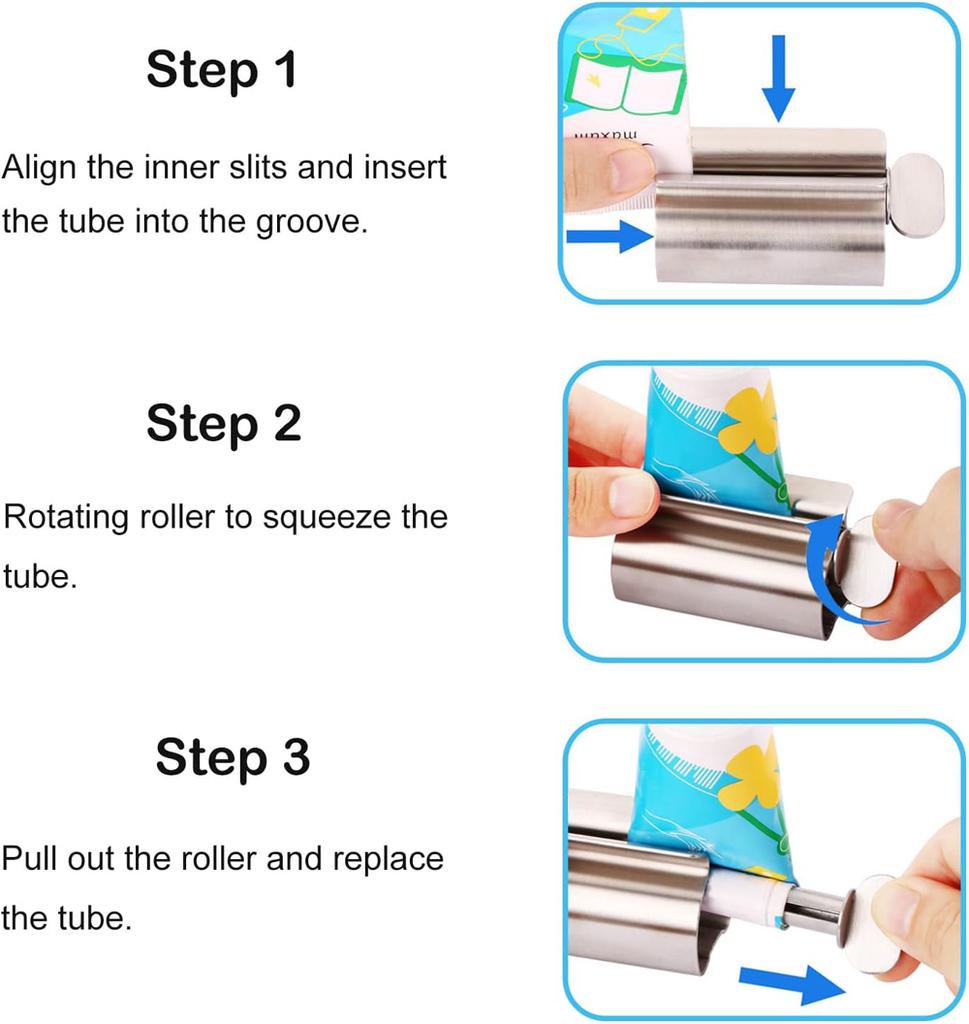 Step 1

Align the inner slits and insert the tube into the groove.

Step 2

Rotating roller to squeeze the tube.

Step 3

Pull out the roller and replace the tube.