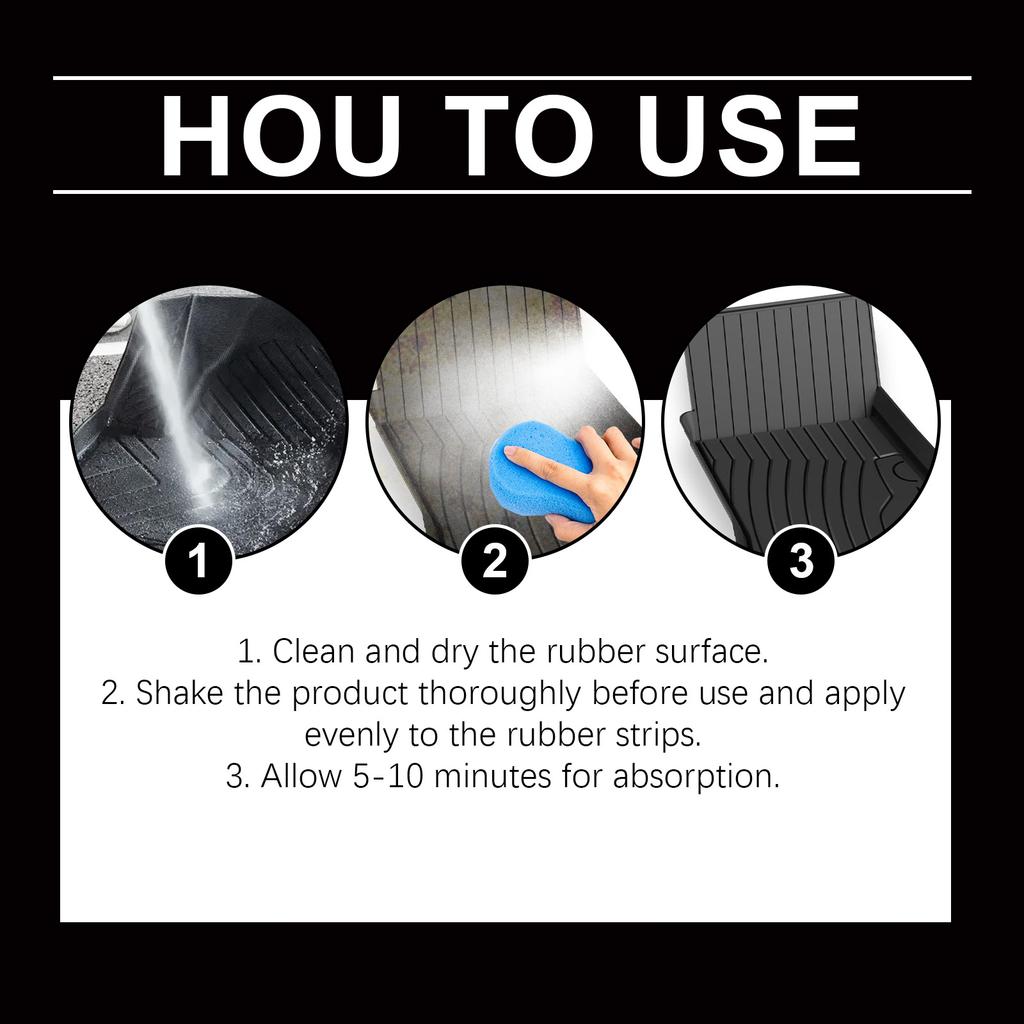 HOU TO USE

1

2

3

1. Clean and dry the rubber surface.
2. Shake the product thoroughly before use and apply evenly to the rubber strips.
3. Allow 5-10 minutes for absorption.