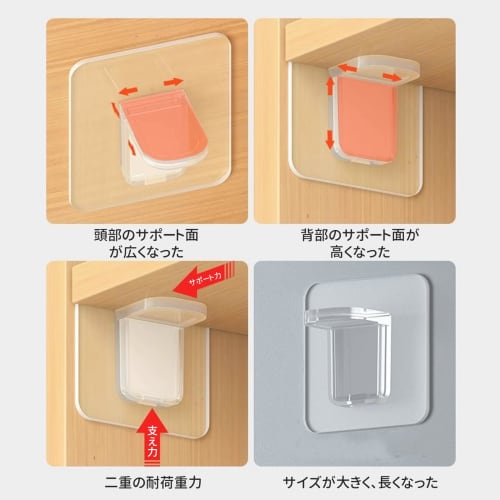 頭部のサポート面が広くなった

背部のサポート面が高くなった

サポート力

支え力

二重の耐荷重力

サイズが大きく、長くなった