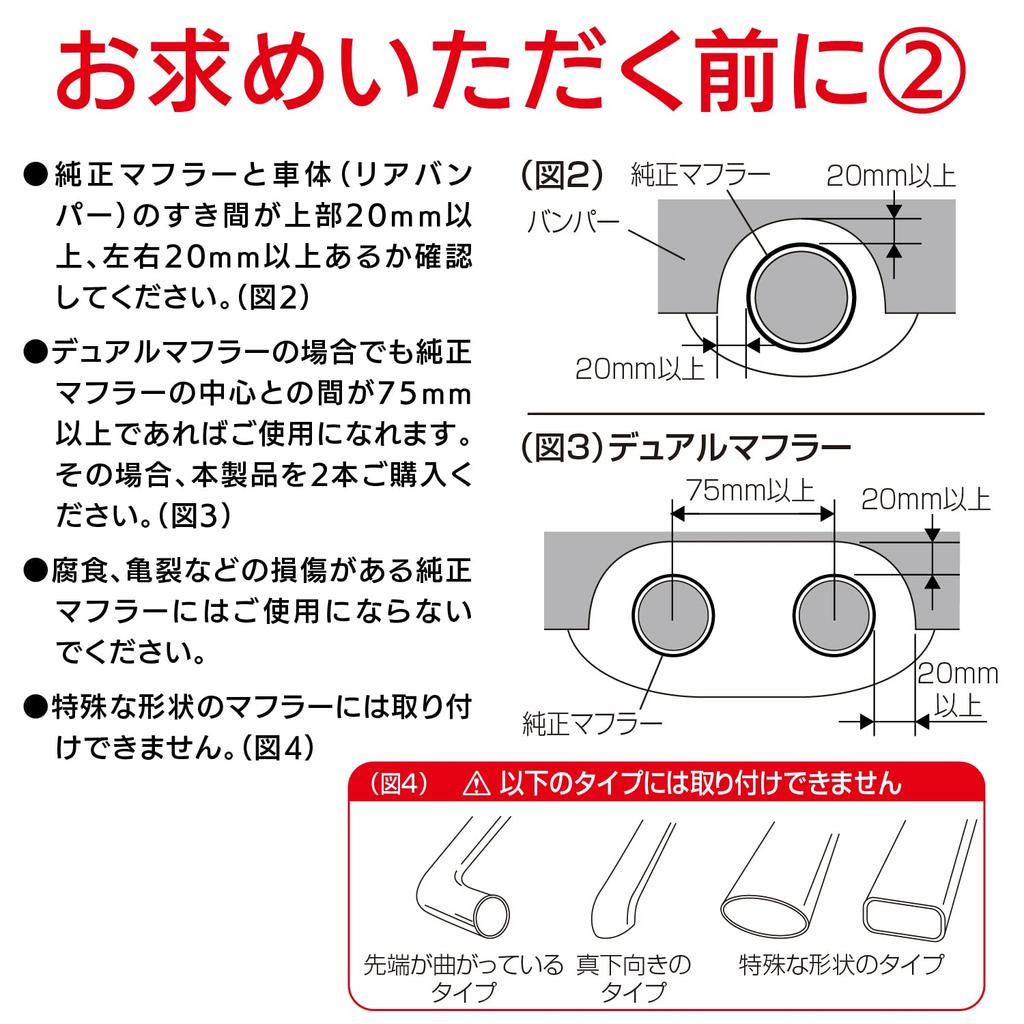 お求めいただく前に②

●純正マフラーと車体（リアバンパー）のすき間が上部20mm以上、左右20mm以上あるか確認してください。（図2）

●デュアルマフラーの場合でも純正マフラーの中心との間が75mm以上であればご使用になれます。その場合、本製品を2本ご購入ください。（図3）

●腐食、亀裂などの損傷がある純正マフラーにはご使用にならないでください。

●特殊な形状のマフラーには取り付けできません。（図4）

（図2）
純正マフラー
20mm以上
バンパー
20mm以上

（図3）デュアルマフラー
75mm以上
20mm以上
20mm以上
純正マフラー

（図4） ⚠ 以下のタイプには取り付けできません

先端が曲がっているタイプ
真下向きのタイプ
特殊な形状のタイプ