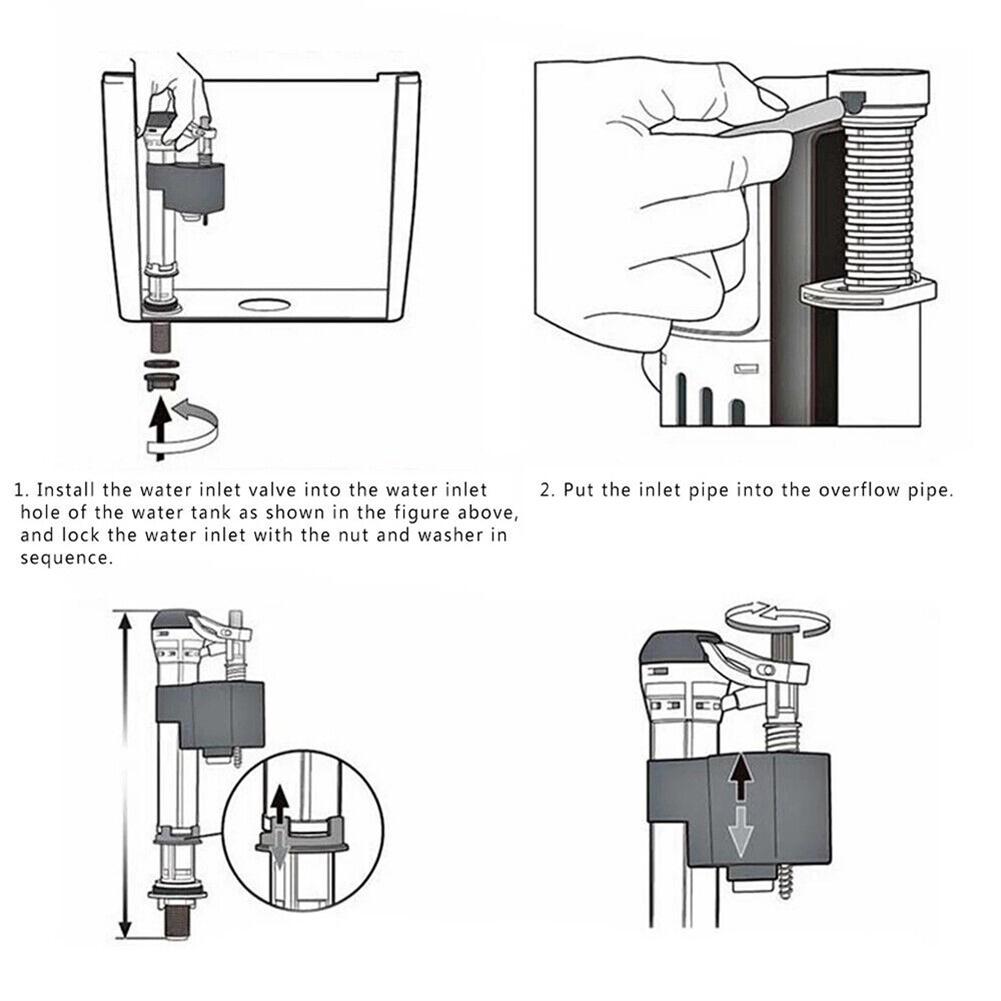 1. Install the water inlet valve into the water inlet hole of the water tank as shown in the figure above, and lock the water inlet with the nut and washer in sequence.

2. Put the inlet pipe into the overflow pipe.