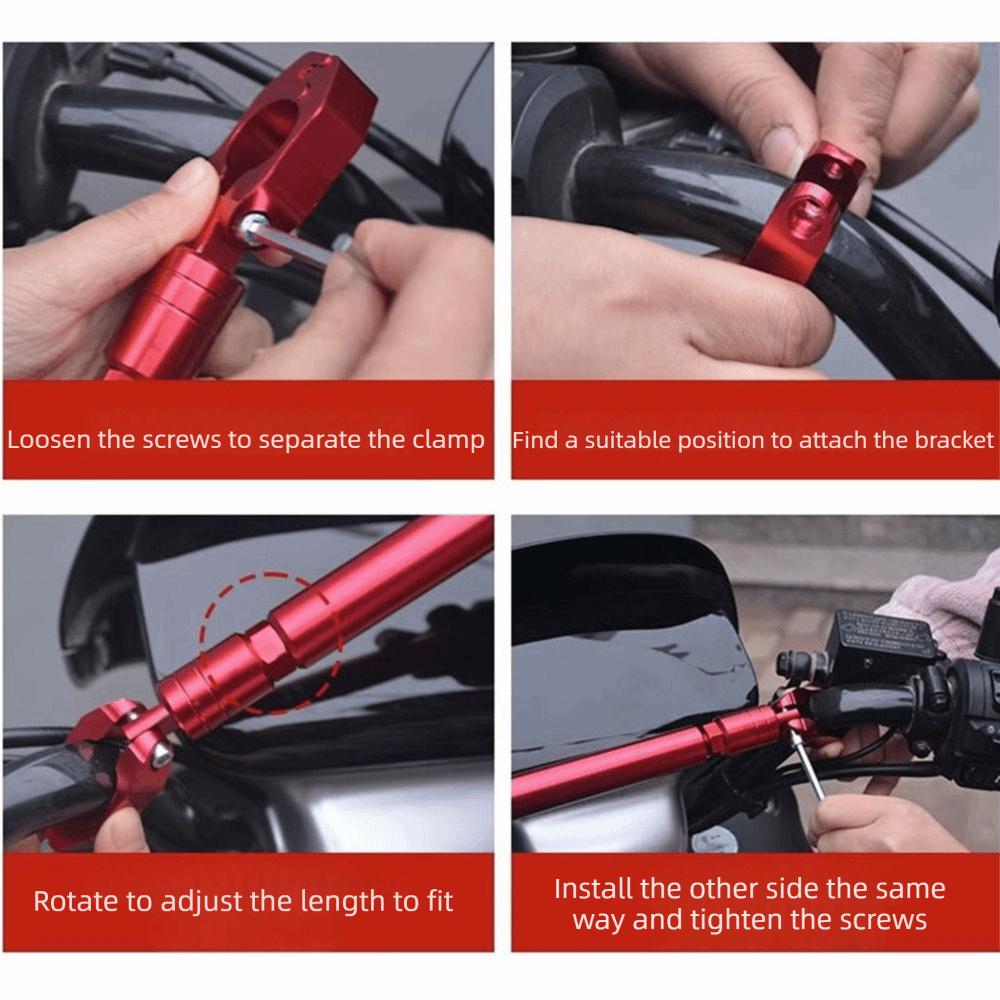 Loosen the screws to separate the clamp

Find a suitable position to attach the bracket

Rotate to adjust the length to fit

Install the other side the same way and tighten the screws