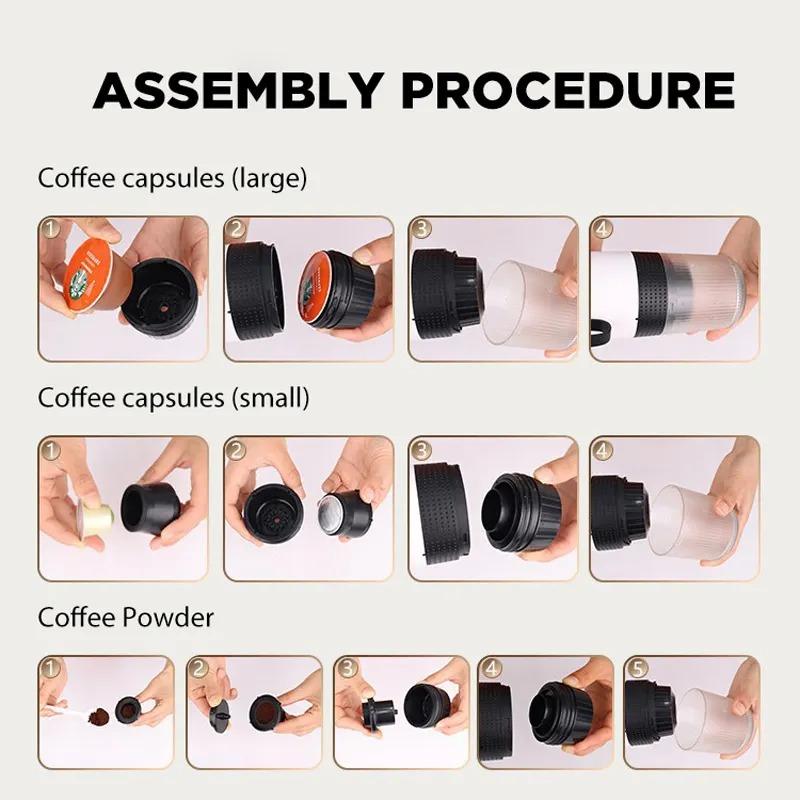 ASSEMBLY PROCEDURE

Coffee capsules (large)

1
2
3
4

Coffee capsules (small)

1
2
3
4

Coffee Powder

1
2
3
4
5