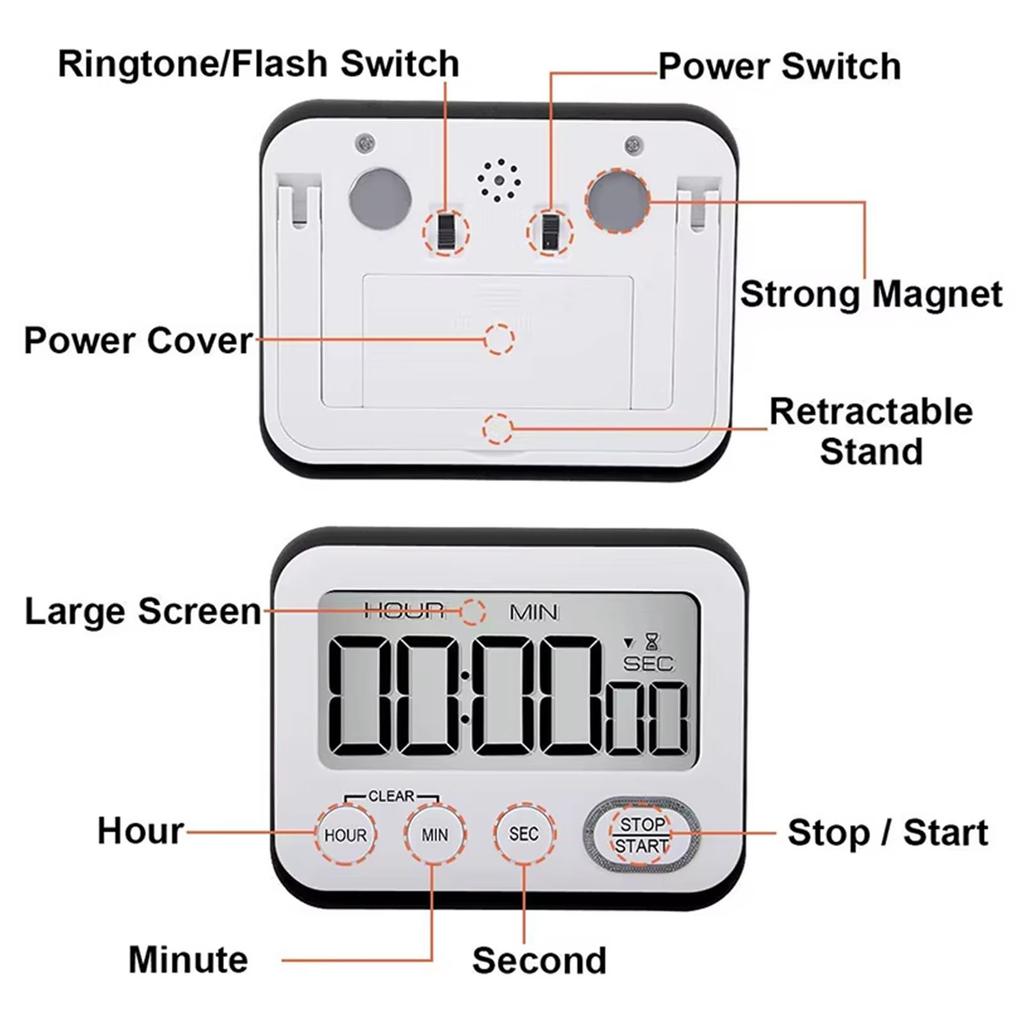 Ringtone/Flash Switch

Power Switch

Strong Magnet

Power Cover

Retractable Stand

Large Screen

HOUR MIN

SEC

00:00 00

CLEAR

HOUR MIN SEC

STOP START

Hour

Stop / Start

Minute

Second