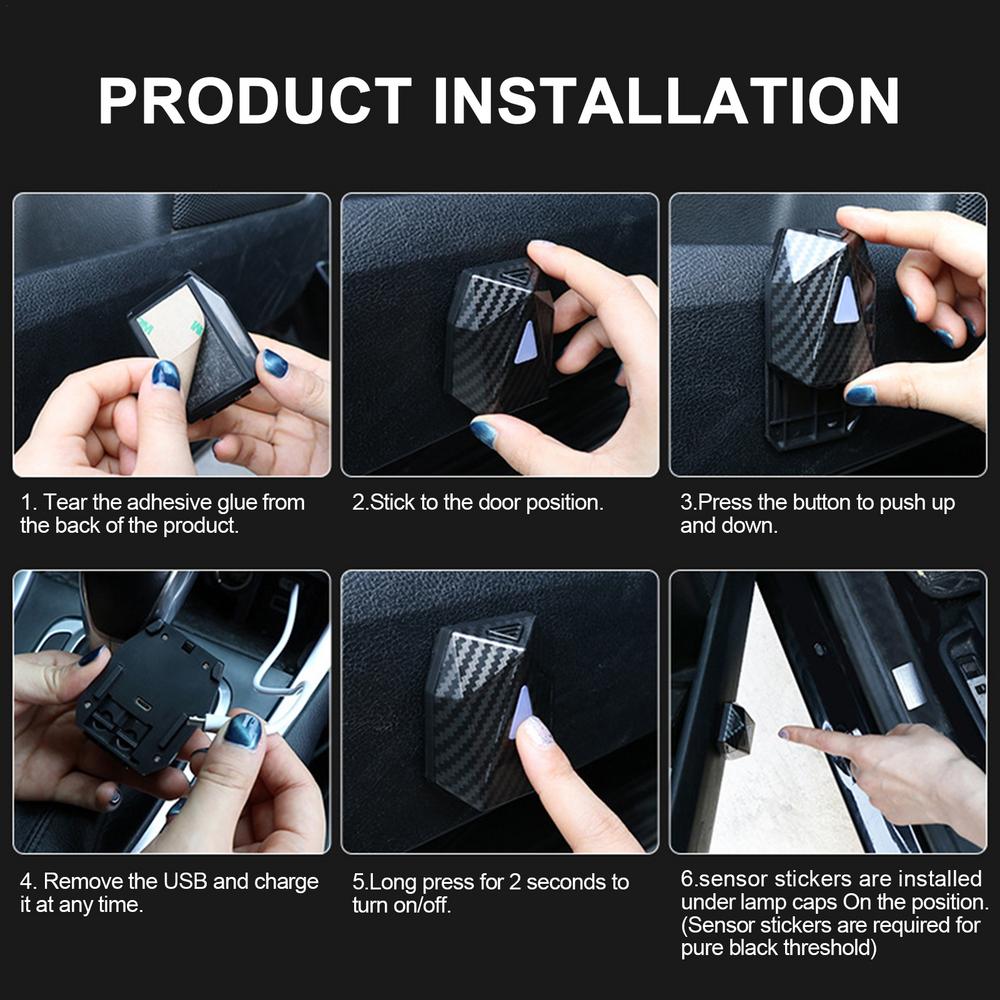 PRODUCT INSTALLATION

1. Tear the adhesive glue from the back of the product.

2.Stick to the door position.

3.Press the button to push up and down.

4. Remove the USB and charge it at any time.

5.Long press for 2 seconds to turn on/off.

6.sensor stickers are installed under lamp caps On the position. (Sensor stickers are required for pure black threshold)