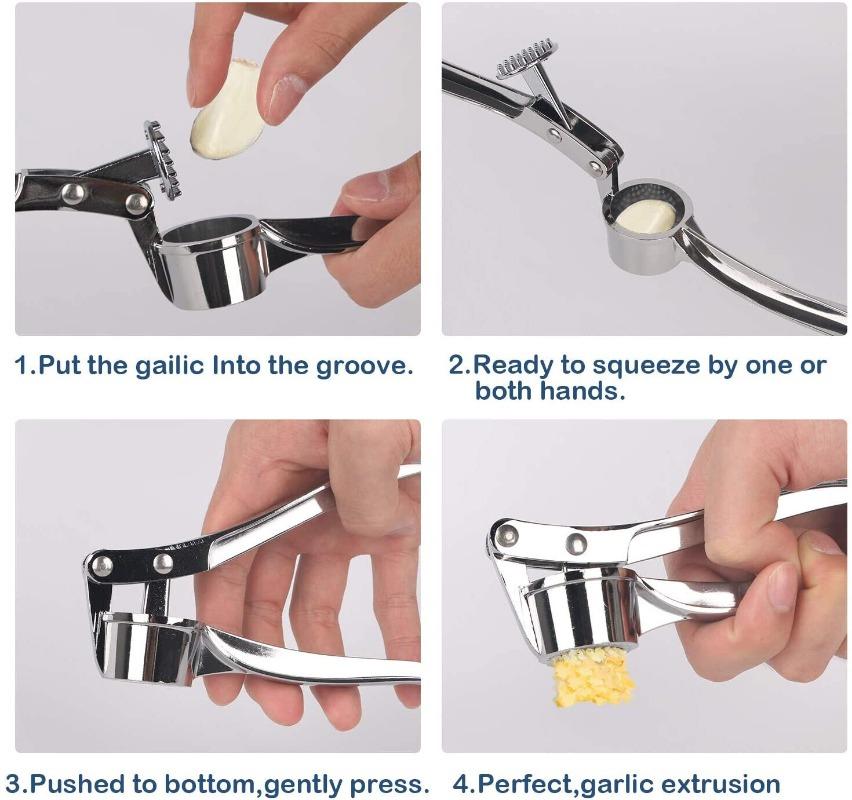 1.Put the gailic Into the groove.

2.Ready to squeeze by one or both hands.

3.Pushed to bottom,gently press.

4.Perfect,garlic extrusion